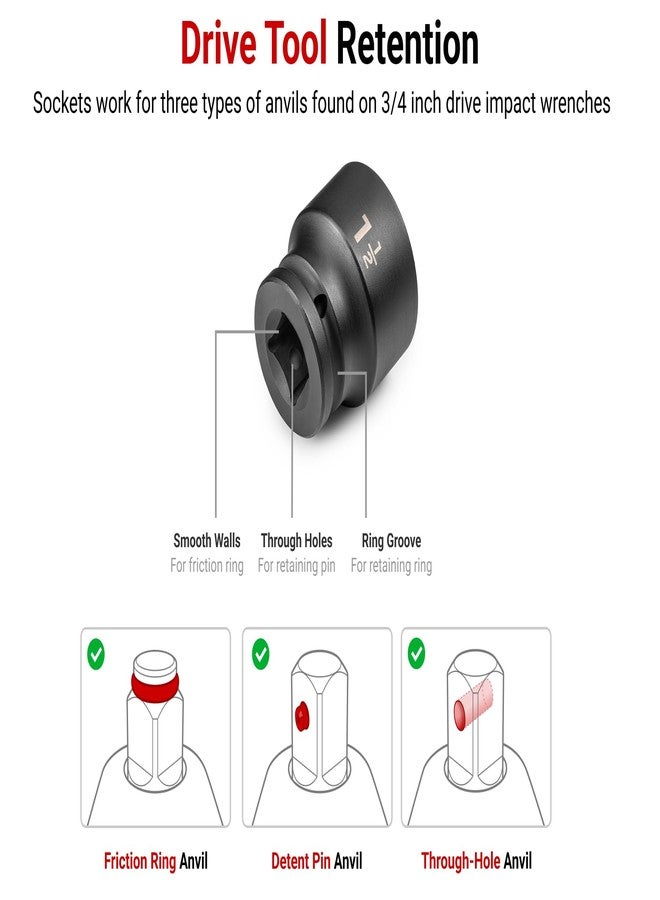 Drive Tool Retention

Sockets work for three types of anvils found on 3/4 inch drive impact wrenches

$1\frac{1}{2}$

Smooth Walls
For friction ring

Through Holes
For retaining pin

Ring Groove
For retaining ring

Friction Ring Anvil

Detent Pin Anvil

Through-Hole Anvil