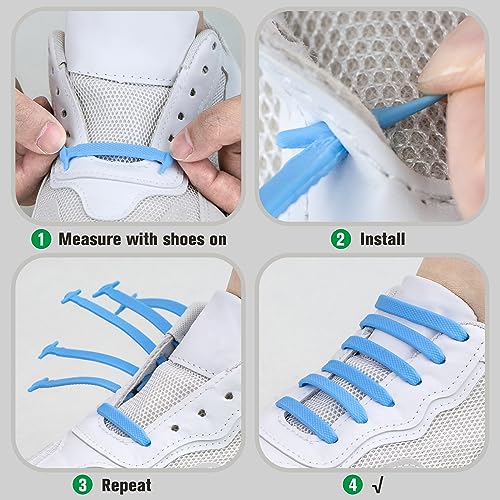 1 Measure with shoes on

2 Install

3 Repeat

4 √