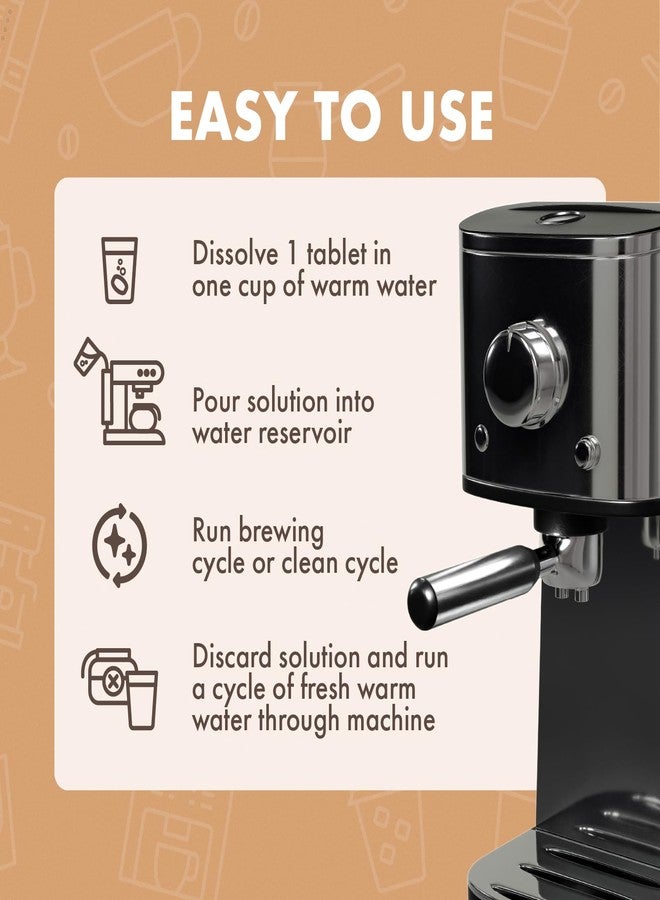 EASY TO USE

Dissolve 1 tablet in one cup of warm water

Pour solution into water reservoir

Run brewing cycle or clean cycle

Discard solution and run a cycle of fresh warm water through machine