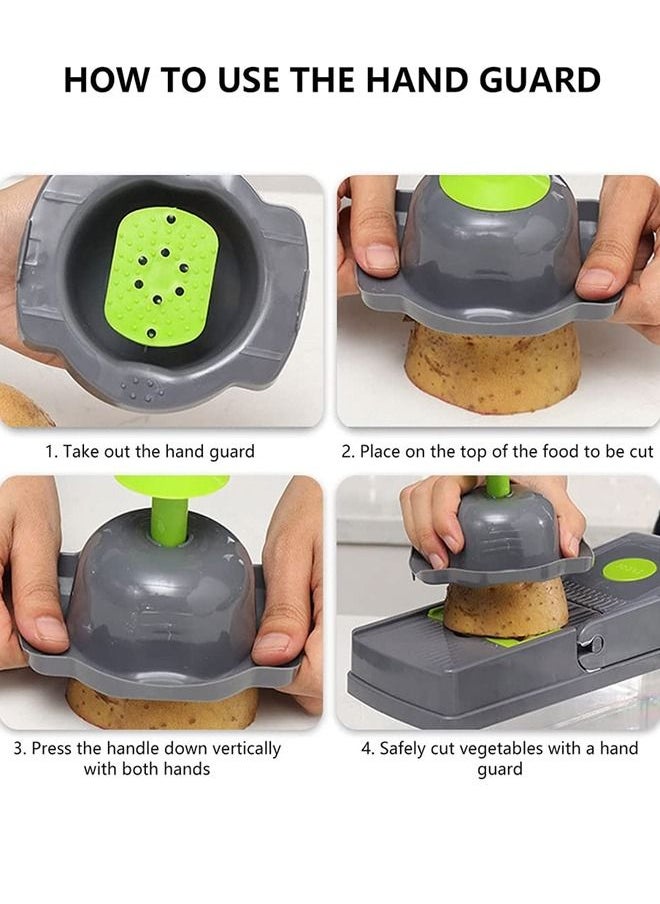 HOW TO USE THE HAND GUARD

1. Take out the hand guard

2. Place on the top of the food to be cut

3. Press the handle down vertically with both hands

4. Safely cut vegetables with a hand guard