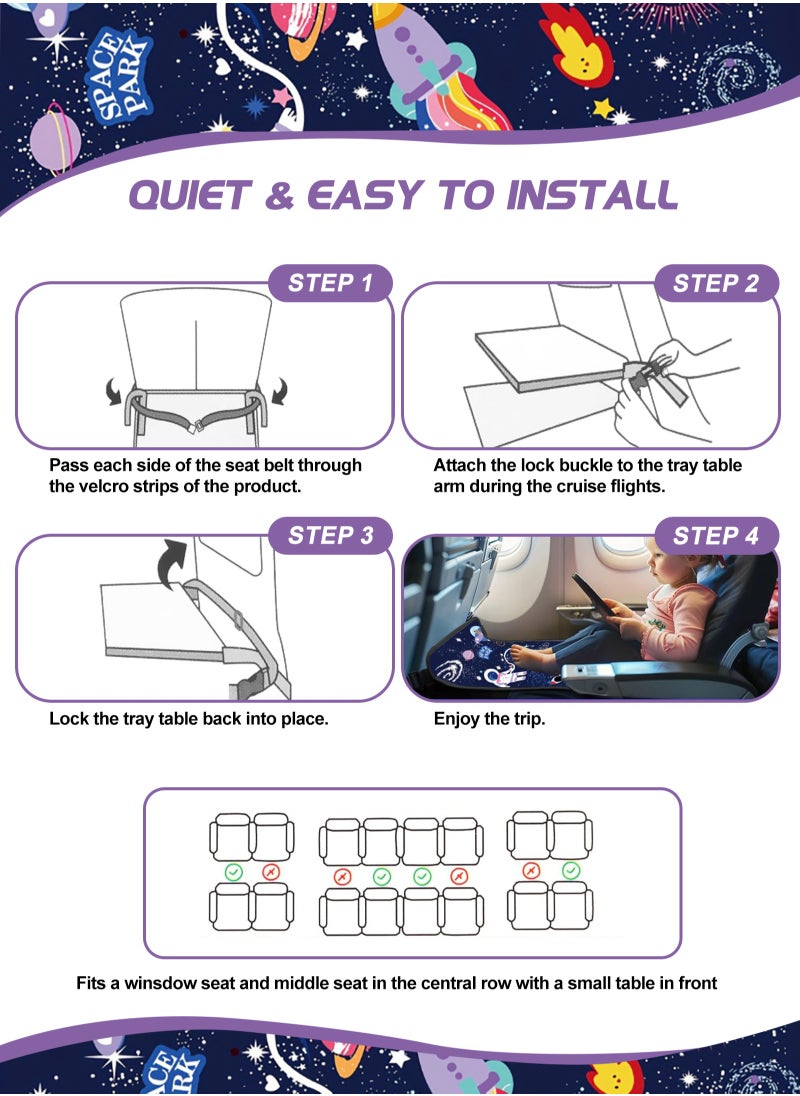 SPACE PARK

QUIET & EASY TO INSTALL

STEP 1

Pass each side of the seat belt through the velcro strips of the product.

STEP 2

Attach the lock buckle to the tray table arm during the cruise flights.

STEP 3

Lock the tray table back into place.

STEP 4

Enjoy the trip.

Fits a winsdow seat and middle seat in the central row with a small table in front

SPACE PARK