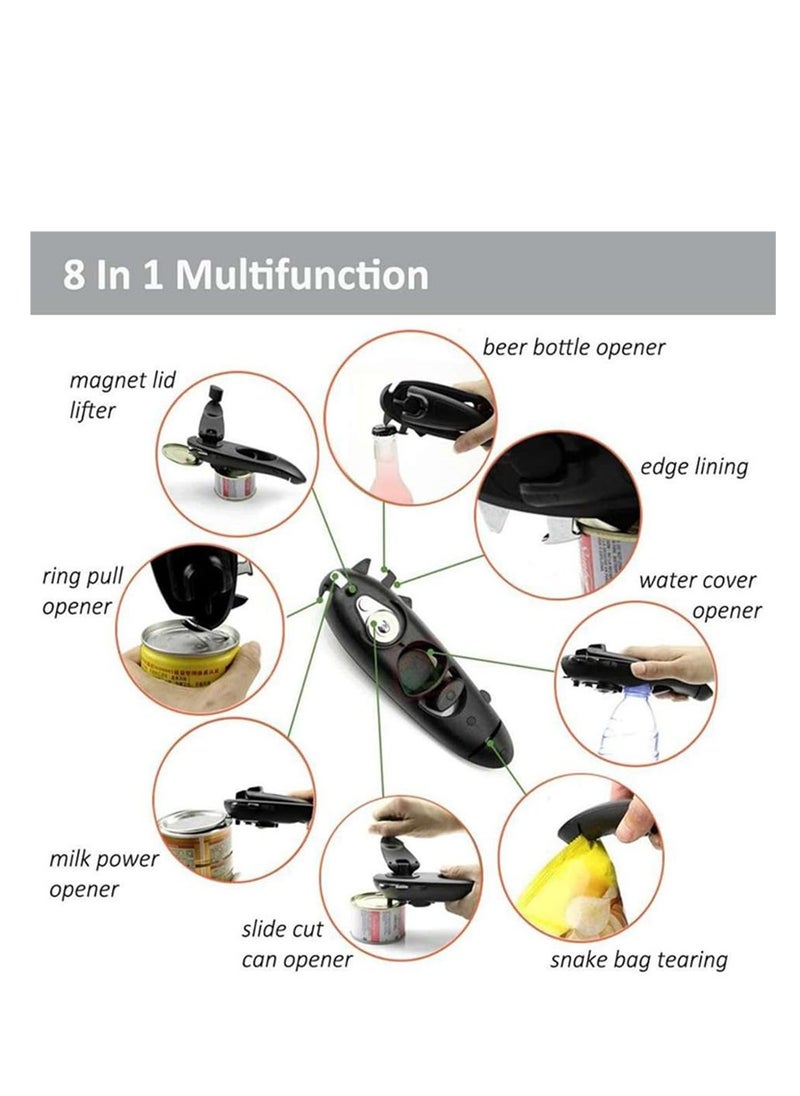 8 In 1 Multifunction

magnet lid lifter

beer bottle opener

edge lining

ring pull opener

water cover opener

milk power opener

slide cut can opener

snake bag tearing