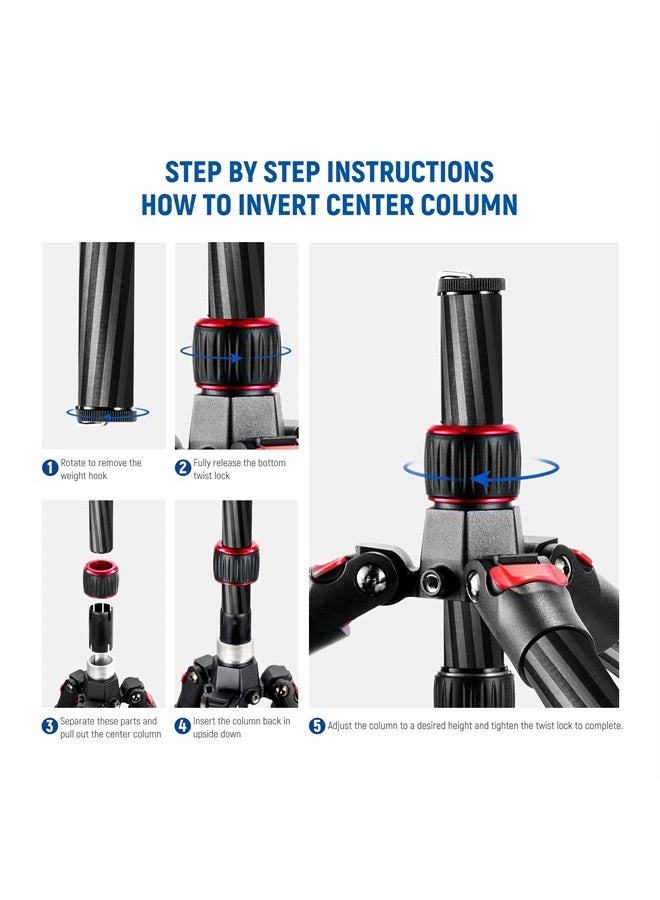 STEP BY STEP INSTRUCTIONS
HOW TO INVERT CENTER COLUMN

1 Rotate to remove the weight hook

2 Fully release the bottom twist lock

3 Separate these parts and pull out the center column

4 Insert the column back in upside down

5 Adjust the column to a desired height and tighten the twist lock to complete.