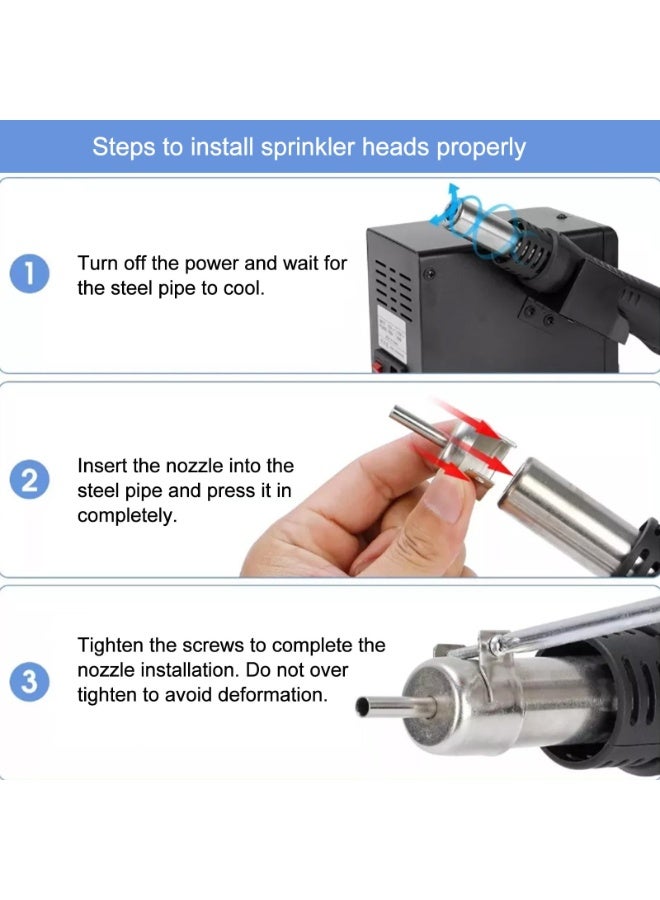 Steps to install sprinkler heads properly

1

Turn off the power and wait for the steel pipe to cool.

2

Insert the nozzle into the steel pipe and press it in completely.

3

Tighten the screws to complete the nozzle installation. Do not over tighten to avoid deformation.