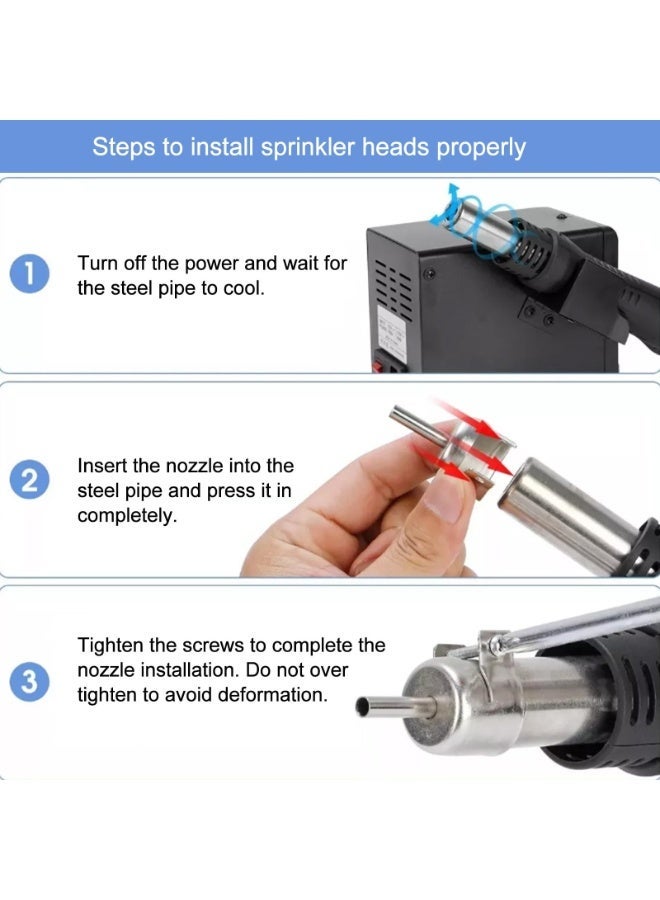 Steps to install sprinkler heads properly

1

Turn off the power and wait for the steel pipe to cool.

2

Insert the nozzle into the steel pipe and press it in completely.

3

Tighten the screws to complete the nozzle installation. Do not over tighten to avoid deformation.