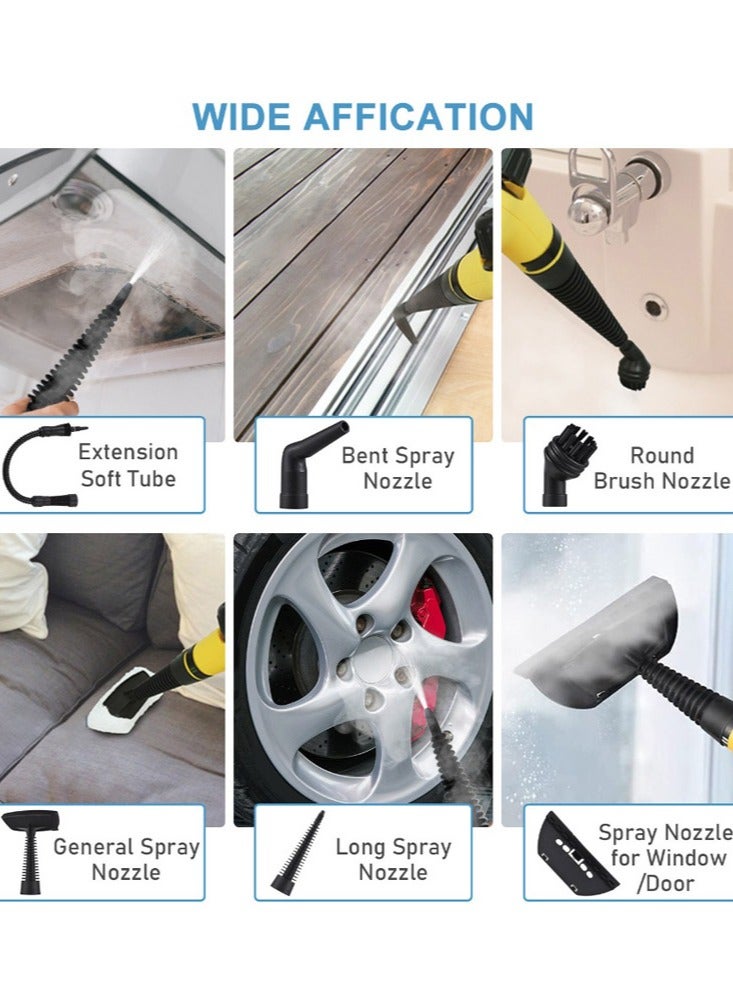 WIDE AFFICATION

Extension Soft Tube

Bent Spray Nozzle

Round Brush Nozzle

General Spray Nozzle

Long Spray Nozzle

Spray Nozzle for Window /Door