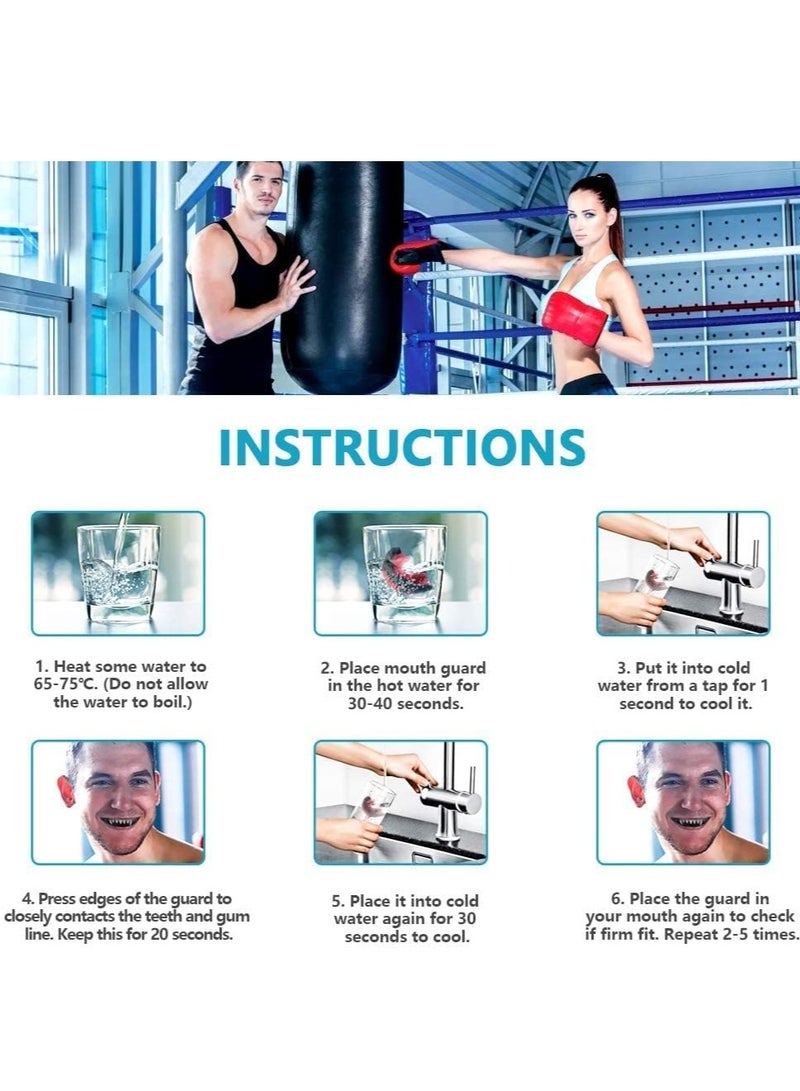 INSTRUCTIONS

1. Heat some water to 65-75℃. (Do not allow the water to boil.)

2. Place mouth guard in the hot water for 30-40 seconds.

3. Put it into cold water from a tap for 1 second to cool it.

4. Press edges of the guard to closely contacts the teeth and gum line. Keep this for 20 seconds.

5. Place it into cold water again for 30 seconds to cool.

6. Place the guard in your mouth again to check if firm fit. Repeat 2-5 times.