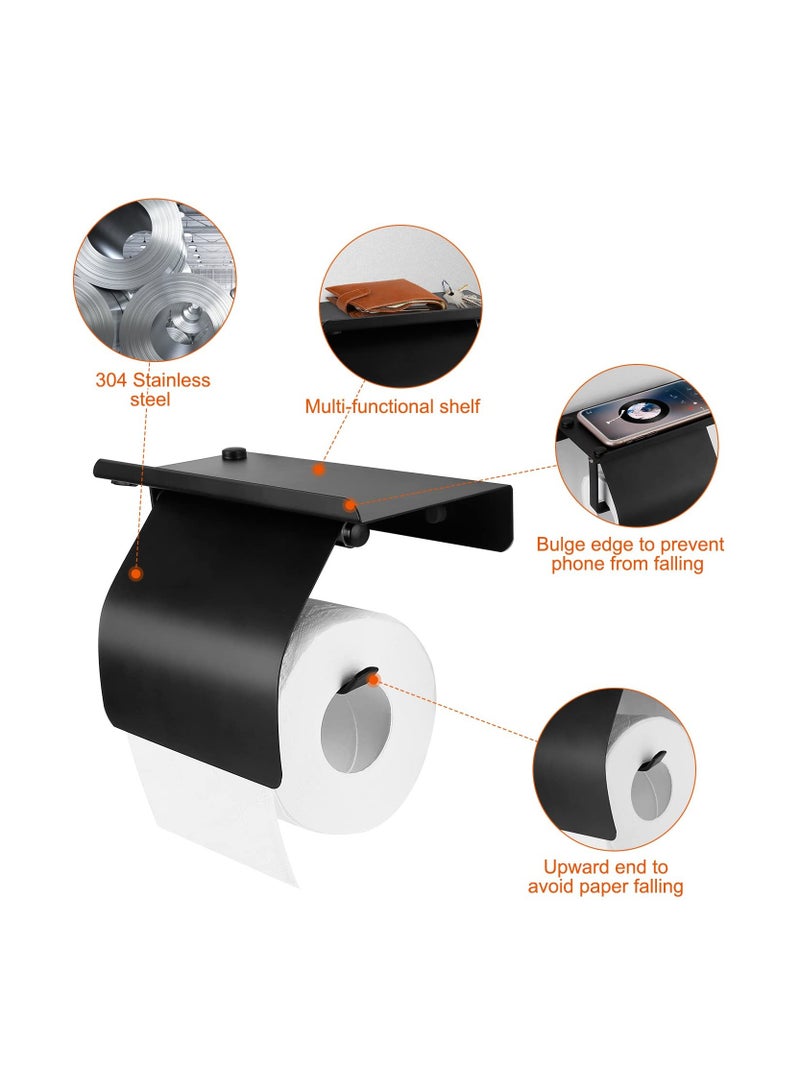 304 Stainless steel

Multi-functional shelf

Bulge edge to prevent phone from falling

Upward end to avoid paper falling