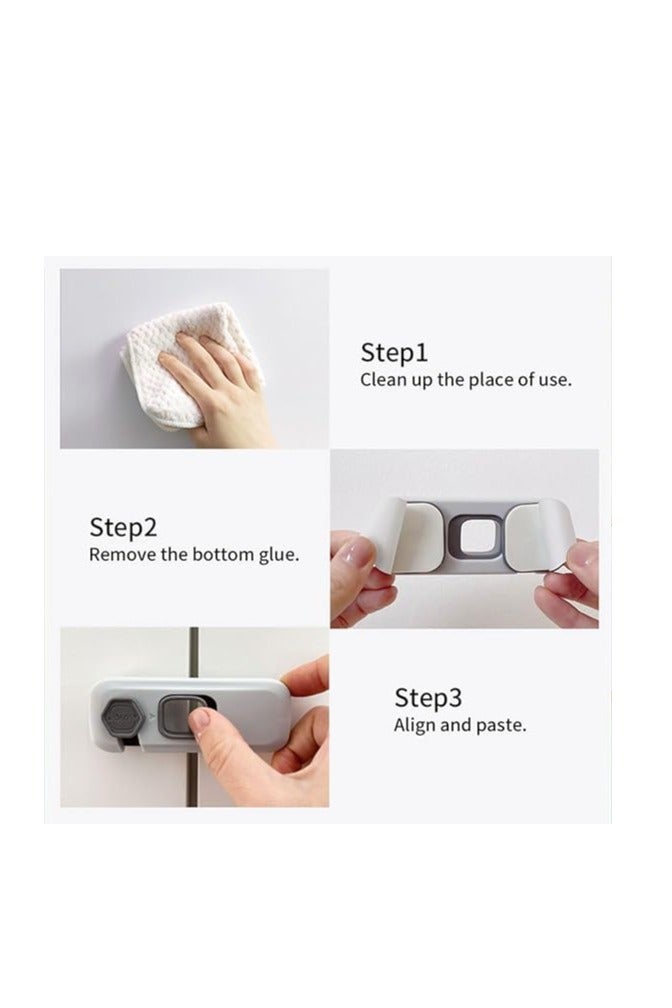 Step1
Clean up the place of use.

Step2
Remove the bottom glue.

Step3
Align and paste.