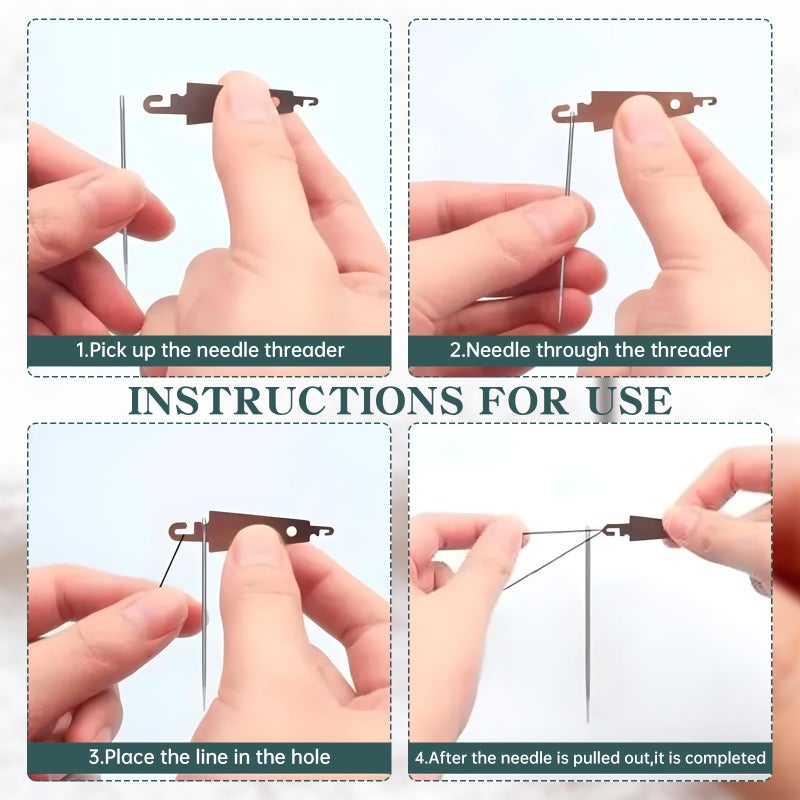 1.Pick up the needle threader

2.Needle through the threader

INSTRUCTIONS FOR USE

3.Place the line in the hole

4.After the needle is pulled out,it is completed