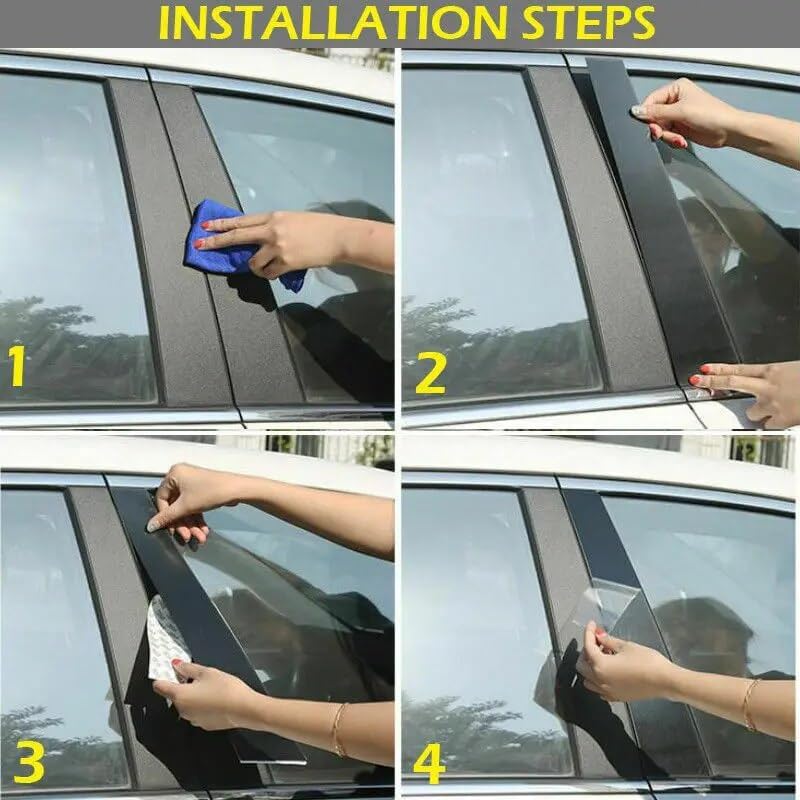 INSTALLATION STEPS

1

2

3

4