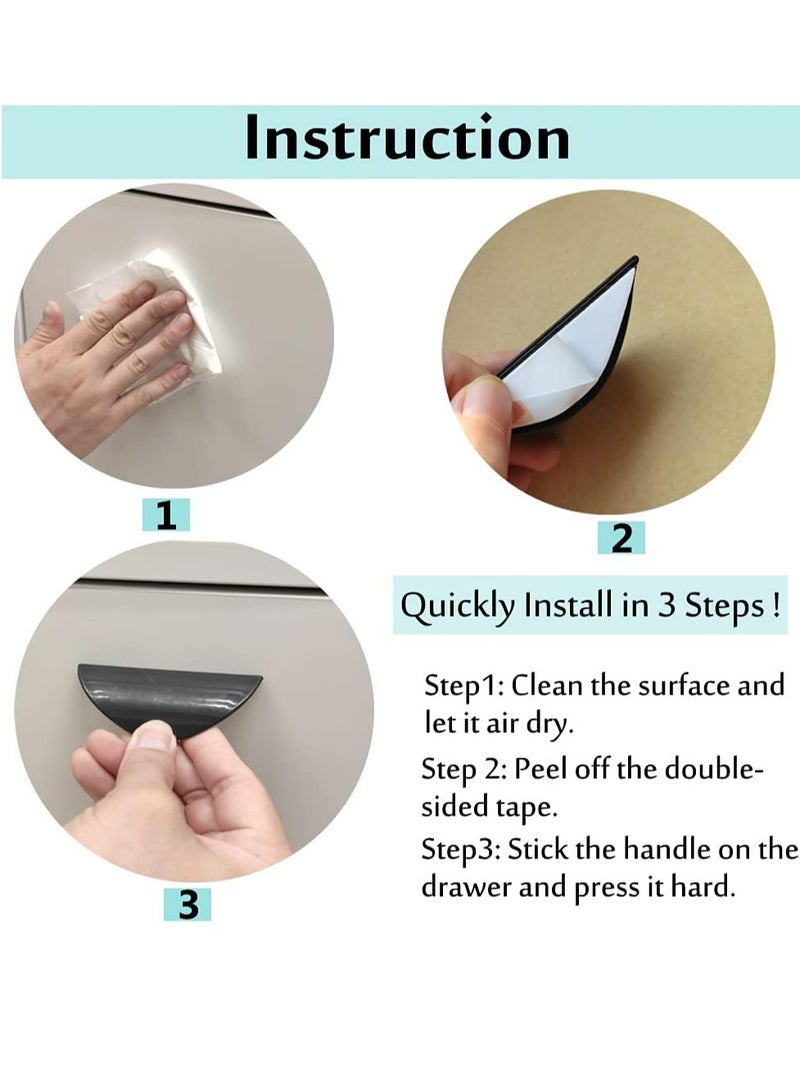 Instruction

1

2

3

Quickly Install in 3 Steps !

Step1: Clean the surface and let it air dry.

Step 2: Peel off the double-sided tape.

Step3: Stick the handle on the drawer and press it hard.