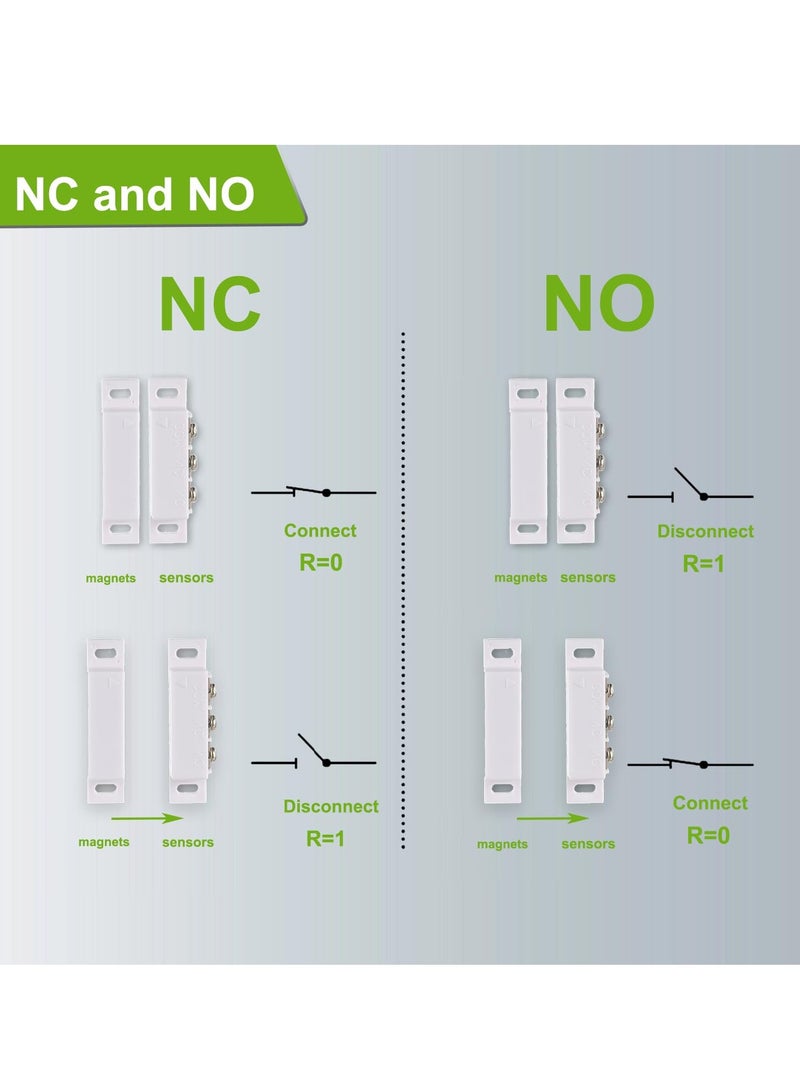 NC and NO

NC

magnets sensors

Connect
R=0

magnets sensors

Disconnect
R=1

NO

magnets sensors

Disconnect
R=1

magnets sensors

Connect
R=0