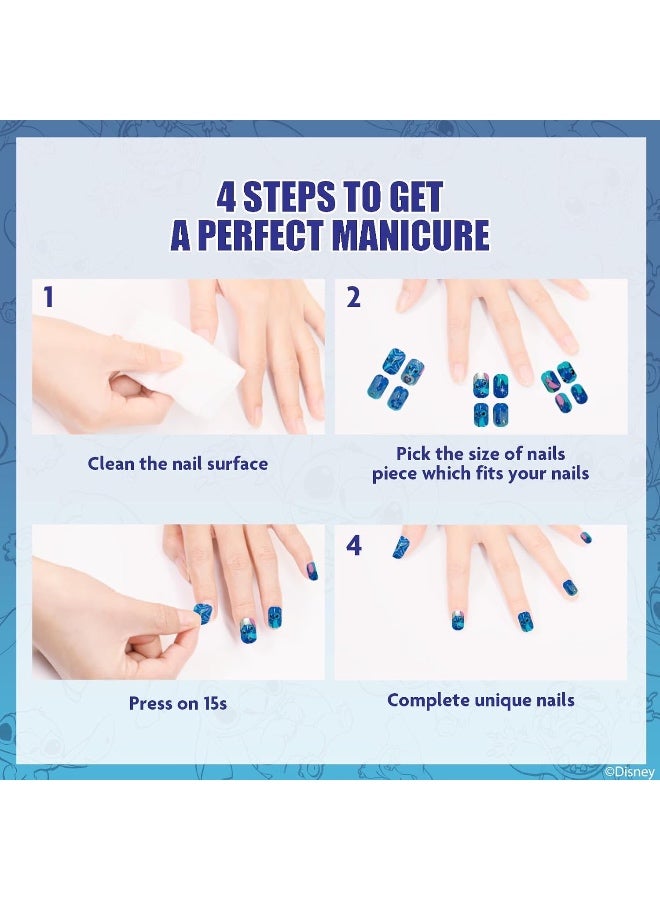 4 STEPS TO GET
A PERFECT MANICURE

1

Clean the nail surface

2

Pick the size of nails piece which fits your nails

Press on 15s

4

Complete unique nails

©Disney