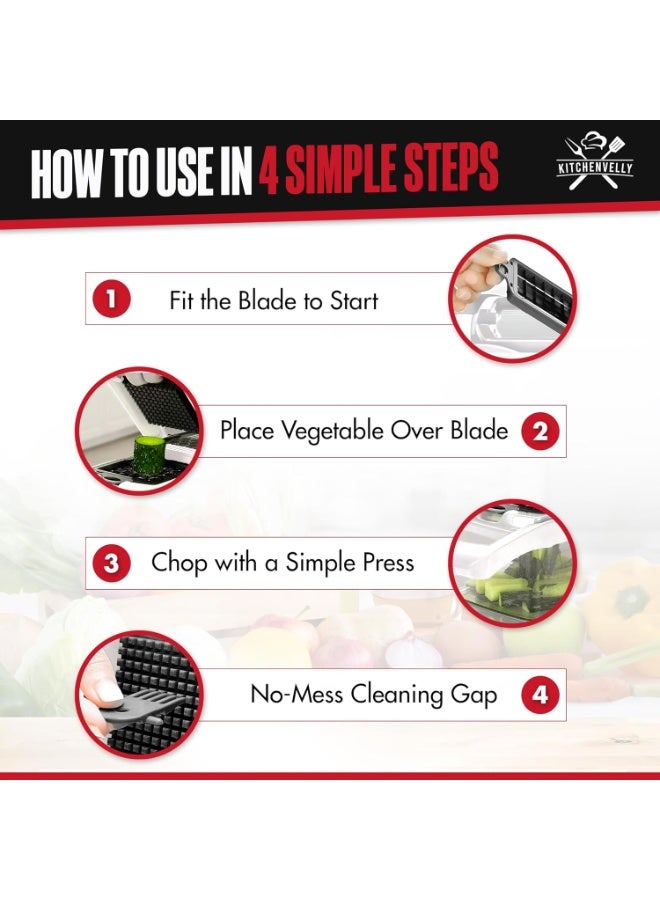 HOW TO USE IN 4 SIMPLE STEPS

KITCHENVELLY

1 Fit the Blade to Start

Place Vegetable Over Blade 2

3 Chop with a Simple Press

No-Mess Cleaning Gap 4