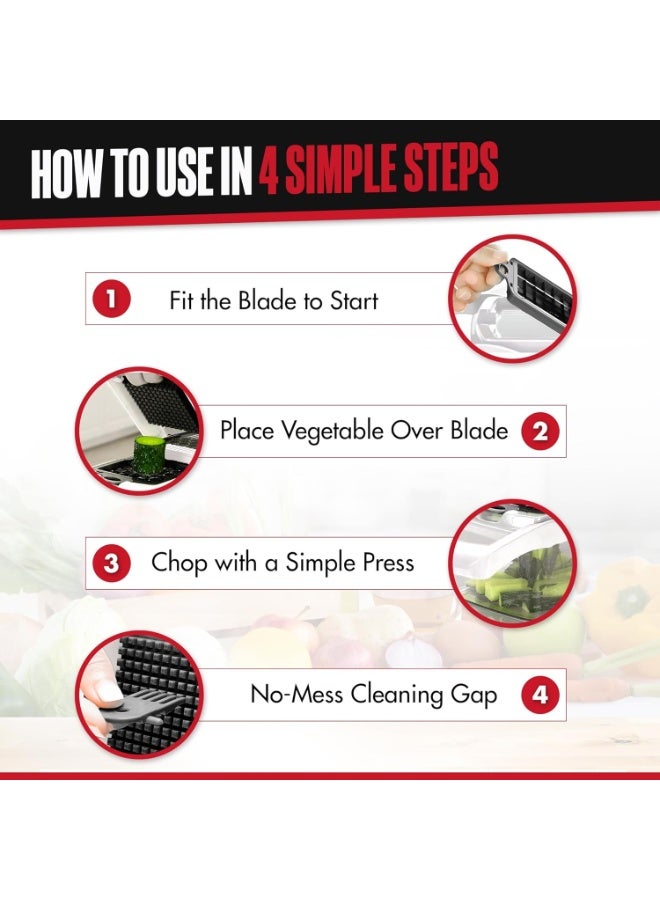 HOW TO USE IN 4 SIMPLE STEPS

1 Fit the Blade to Start

Place Vegetable Over Blade 2

3 Chop with a Simple Press

No-Mess Cleaning Gap 4