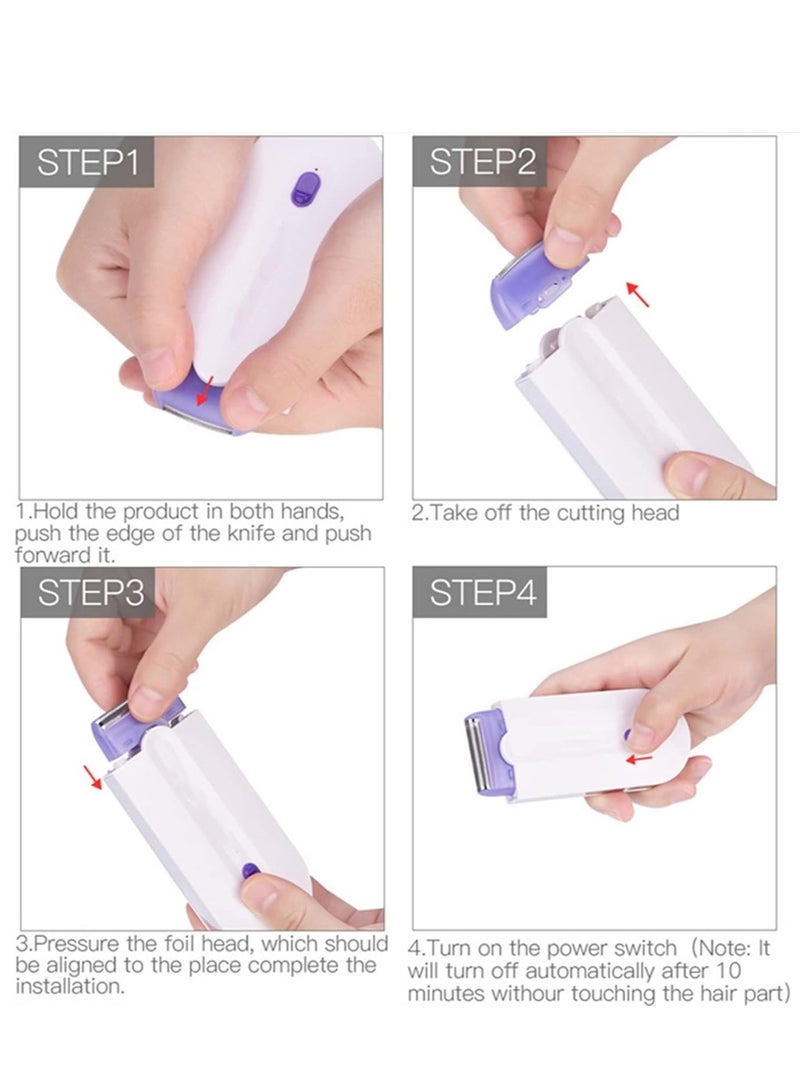 STEP1

1.Hold the product in both hands, push the edge of the knife and push forward it.

STEP2

2.Take off the cutting head

STEP3

3.Pressure the foil head, which should be aligned to the place complete the installation.

STEP4

4.Turn on the power switch (Note: It will turn off automatically after 10 minutes withour touching the hair part)