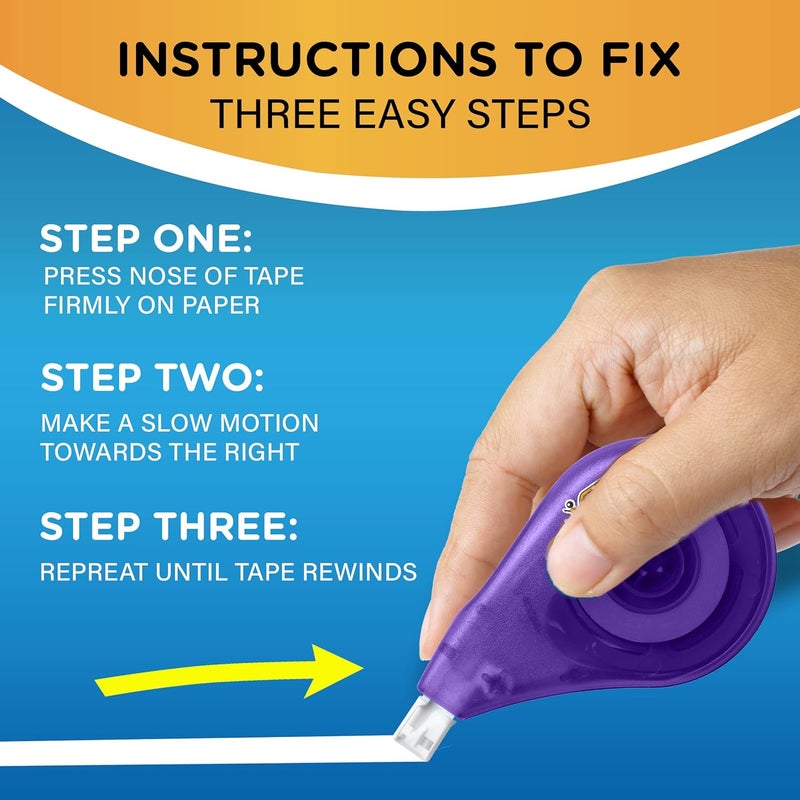 INSTRUCTIONS TO FIX
THREE EASY STEPS

STEP ONE:
PRESS NOSE OF TAPE FIRMLY ON PAPER

STEP TWO:
MAKE A SLOW MOTION TOWARDS THE RIGHT

STEP THREE:
REPREAT UNTIL TAPE REWINDS