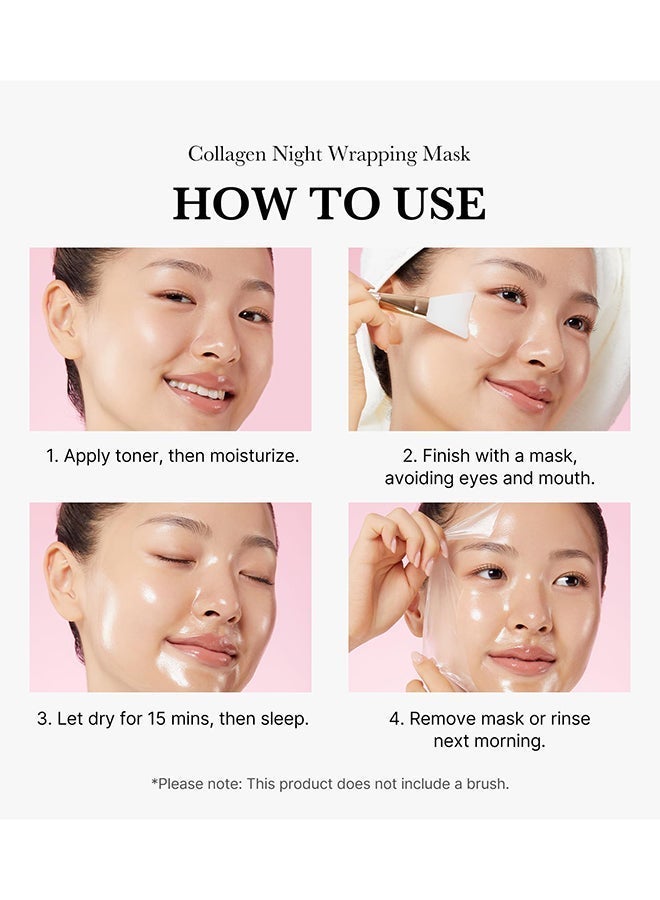 Collagen Night Wrapping Mask

HOW TO USE

1. Apply toner, then moisturize.

2. Finish with a mask, avoiding eyes and mouth.

3. Let dry for 15 mins, then sleep.

4. Remove mask or rinse next morning.

*Please note: This product does not include a brush.