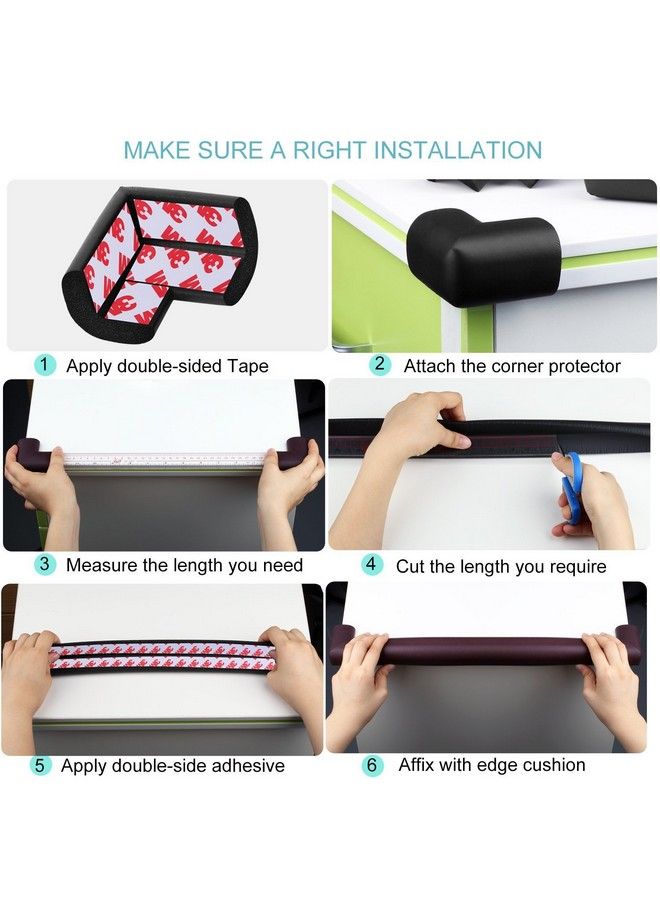 MAKE SURE A RIGHT INSTALLATION

1 Apply double-sided Tape

2 Attach the corner protector

3 Measure the length you need

4 Cut the length you require

5 Apply double-side adhesive

6 Affix with edge cushion