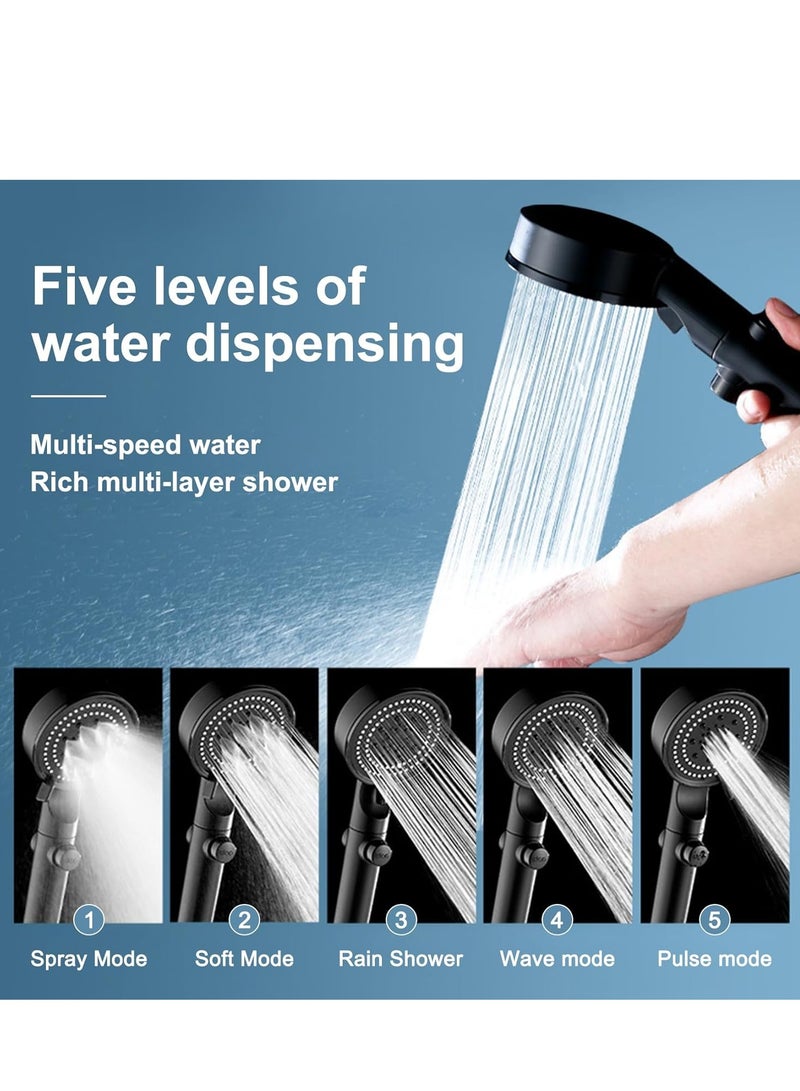 Five levels of water dispensing

Multi-speed water
Rich multi-layer shower

1
Spray Mode

2
Soft Mode

3
Rain Shower

4
Wave mode

5
Pulse mode