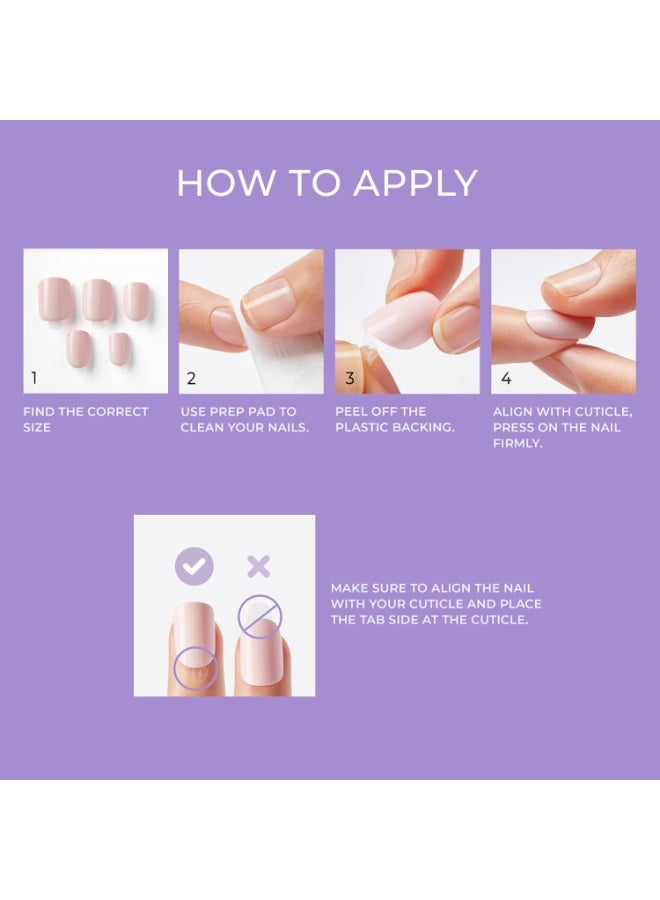 HOW TO APPLY

1

FIND THE CORRECT SIZE

2

USE PREP PAD TO CLEAN YOUR NAILS.

3

PEEL OFF THE PLASTIC BACKING.

4

ALIGN WITH CUTICLE, PRESS ON THE NAIL FIRMLY.

MAKE SURE TO ALIGN THE NAIL WITH YOUR CUTICLE AND PLACE THE TAB SIDE AT THE CUTICLE.