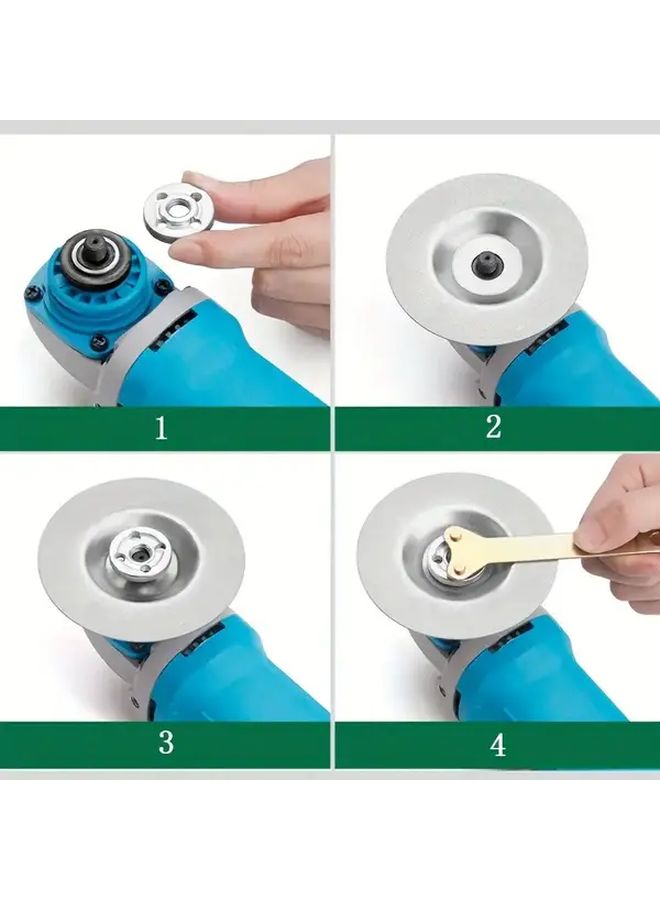 1

2

3

4