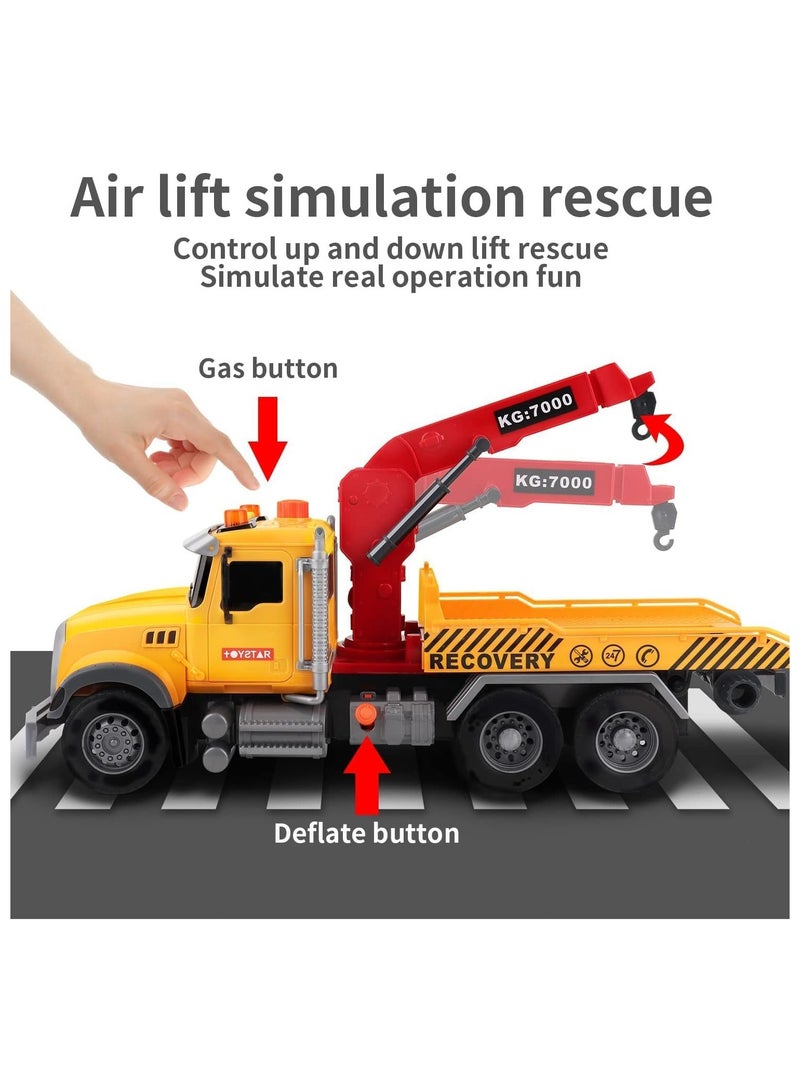 Air lift simulation rescue

Control up and down lift rescue
Simulate real operation fun

Gas button

KG:7000

KG:7000

TOYSTAR

RECOVERY

24/7

Deflate button