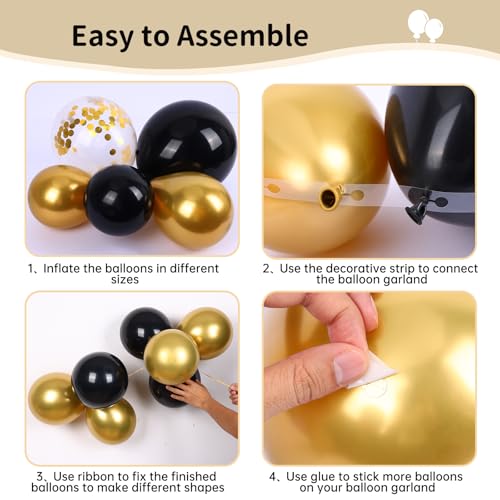 Easy to Assemble

1、Inflate the balloons in different sizes

2、Use the decorative strip to connect the balloon garland

3、Use ribbon to fix the finished balloons to make different shapes

4、Use glue to stick more balloons on your balloon garland