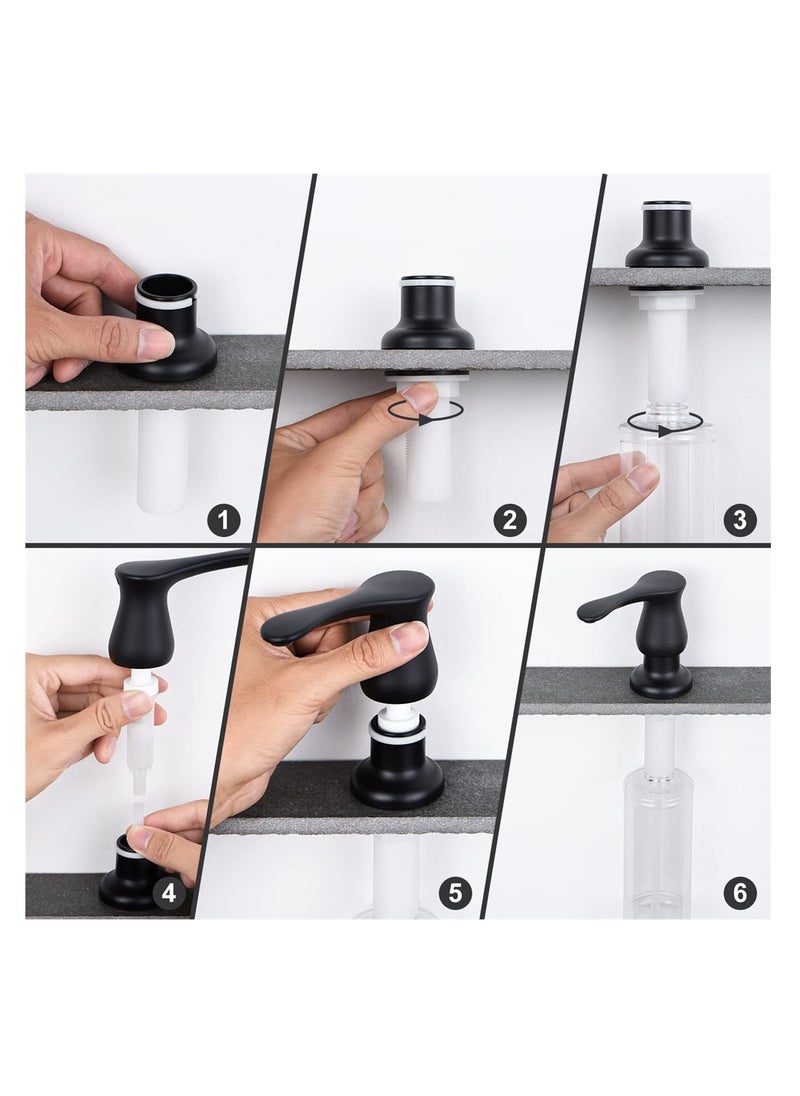 1

2

3

4

5

6