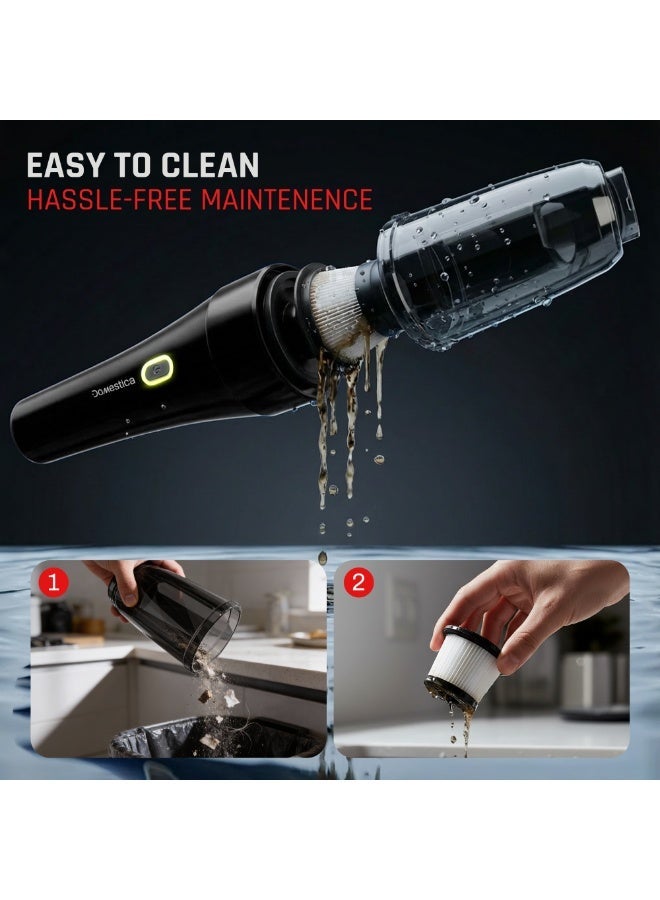 EASY TO CLEAN
HASSLE-FREE MAINTENENCE

Domestica

1

2