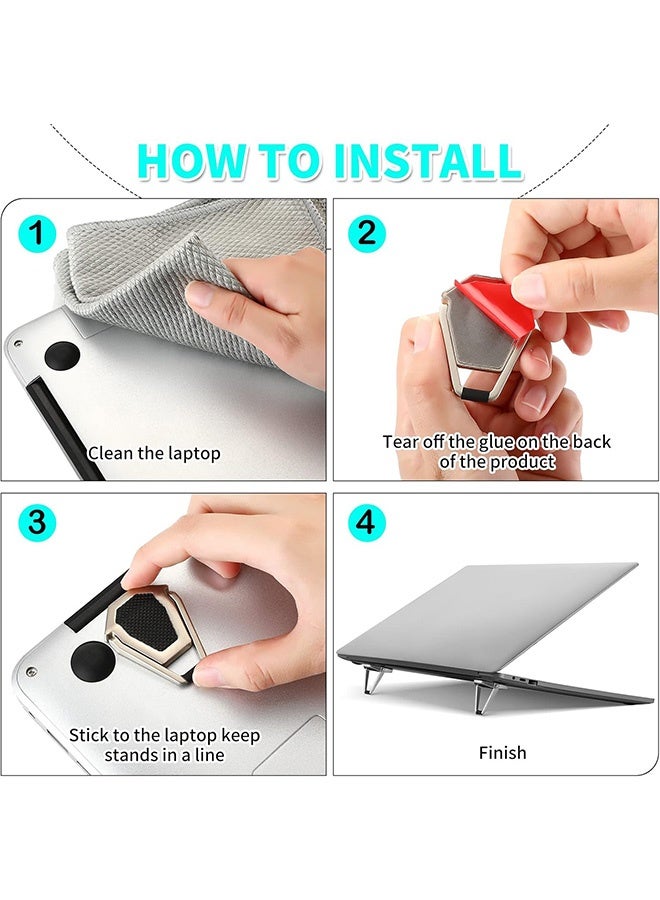 HOW TO INSTALL

1
Clean the laptop

2
Tear off the glue on the back of the product

3
Stick to the laptop keep stands in a line

4
Finish