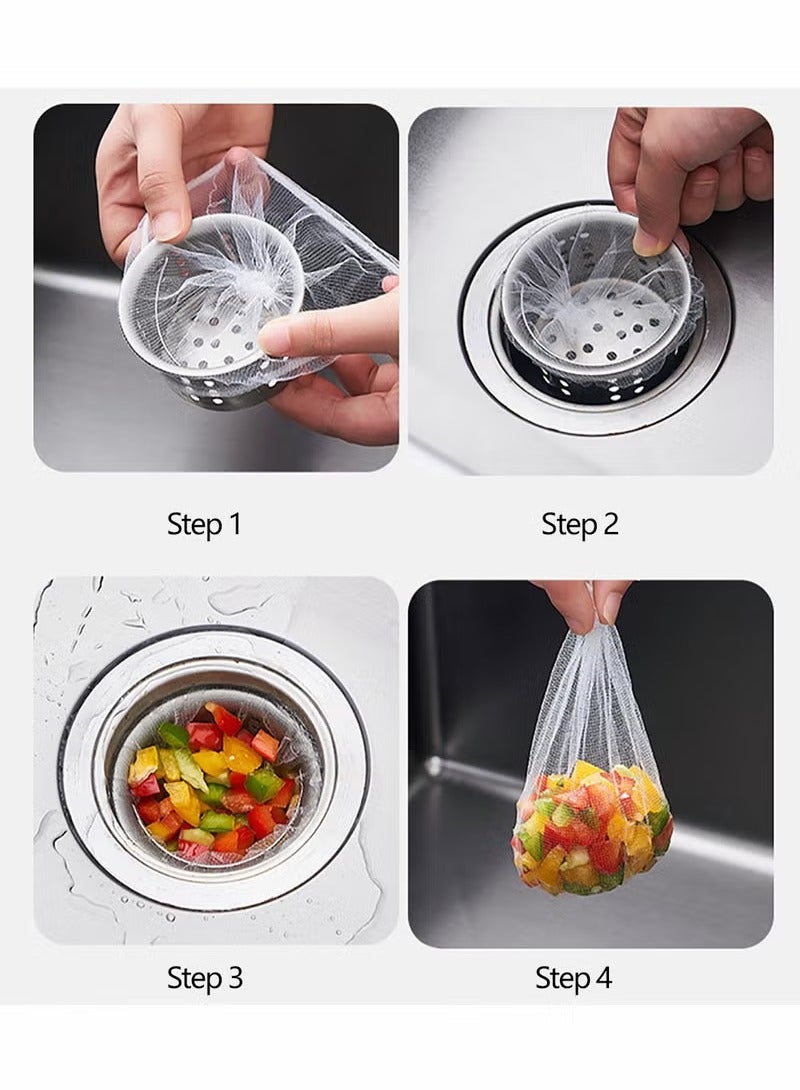 Step 1

Step 2

Step 3

Step 4