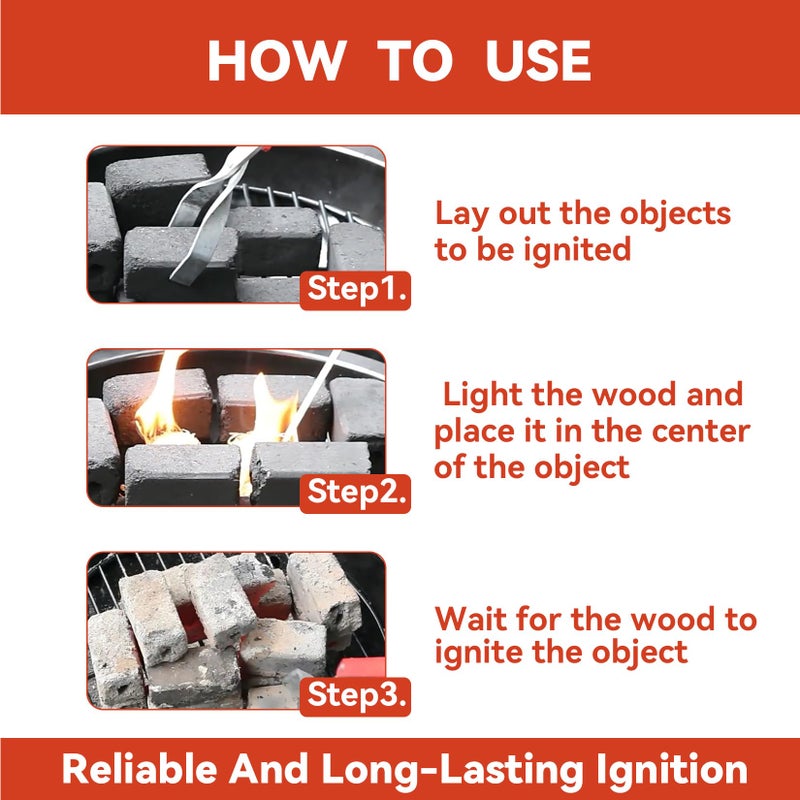 HOW TO USE

Step1.

Lay out the objects to be ignited

Step2.

Light the wood and place it in the center of the object

Step3.

Wait for the wood to ignite the object

Reliable And Long-Lasting Ignition