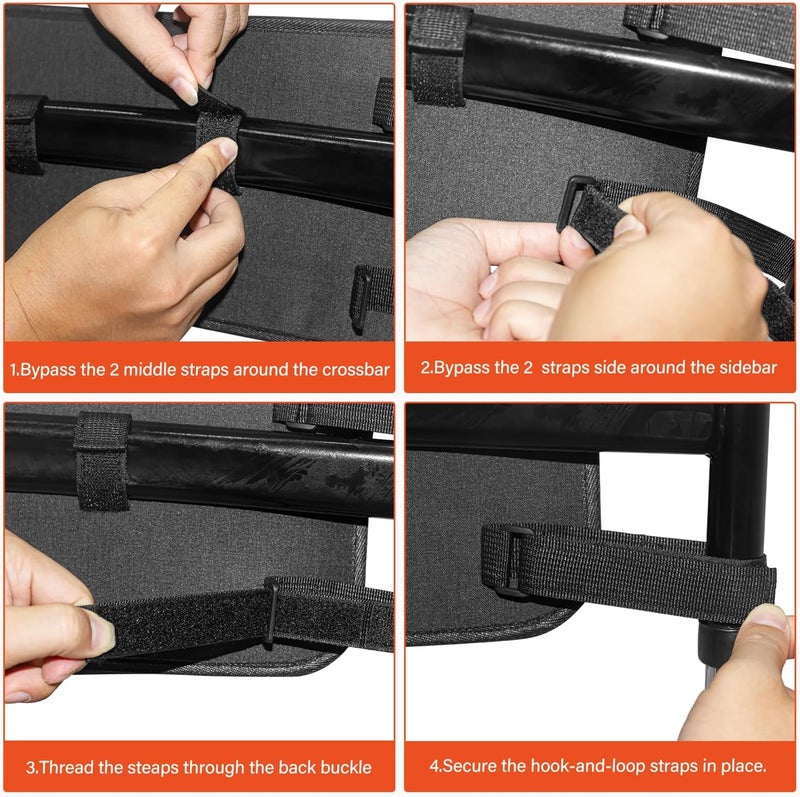 1.Bypass the 2 middle straps around the crossbar

2.Bypass the 2 straps side around the sidebar

3.Thread the steaps through the back buckle

4.Secure the hook-and-loop straps in place.