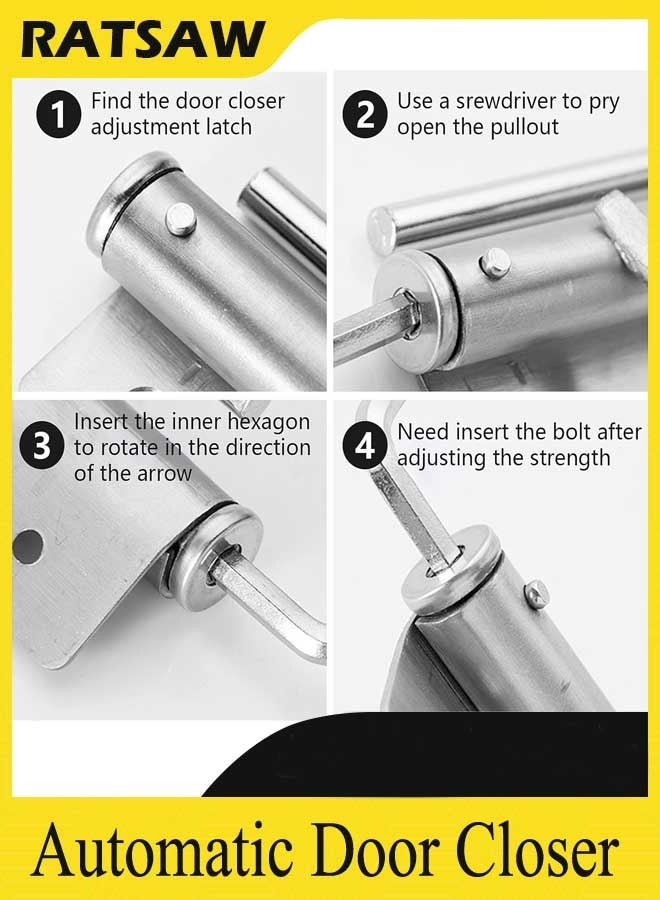 RATSAW

1 Find the door closer adjustment latch

2 Use a srewdriver to pry open the pullout

3 Insert the inner hexagon to rotate in the direction of the arrow

4 Need insert the bolt after adjusting the strength

Automatic Door Closer