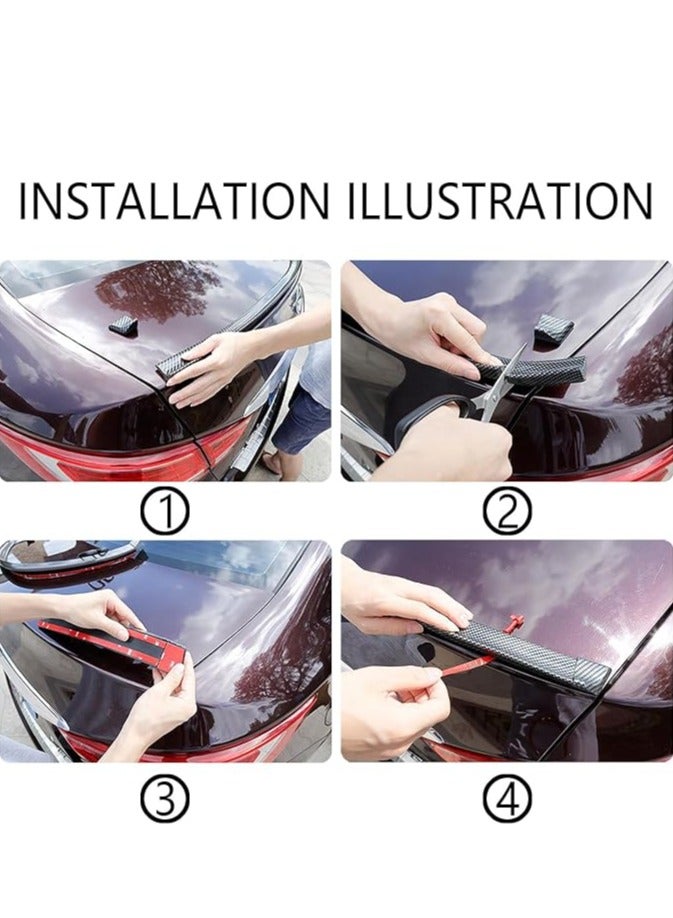 INSTALLATION ILLUSTRATION

①

②

③

④