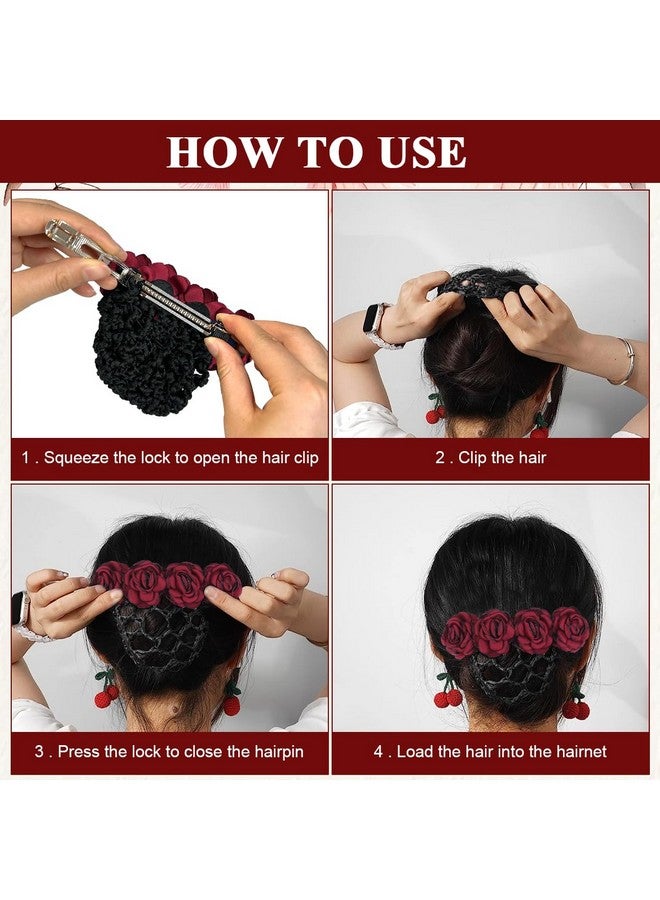 HOW TO USE

1 . Squeeze the lock to open the hair clip

2 . Clip the hair

3 . Press the lock to close the hairpin

4 . Load the hair into the hairnet