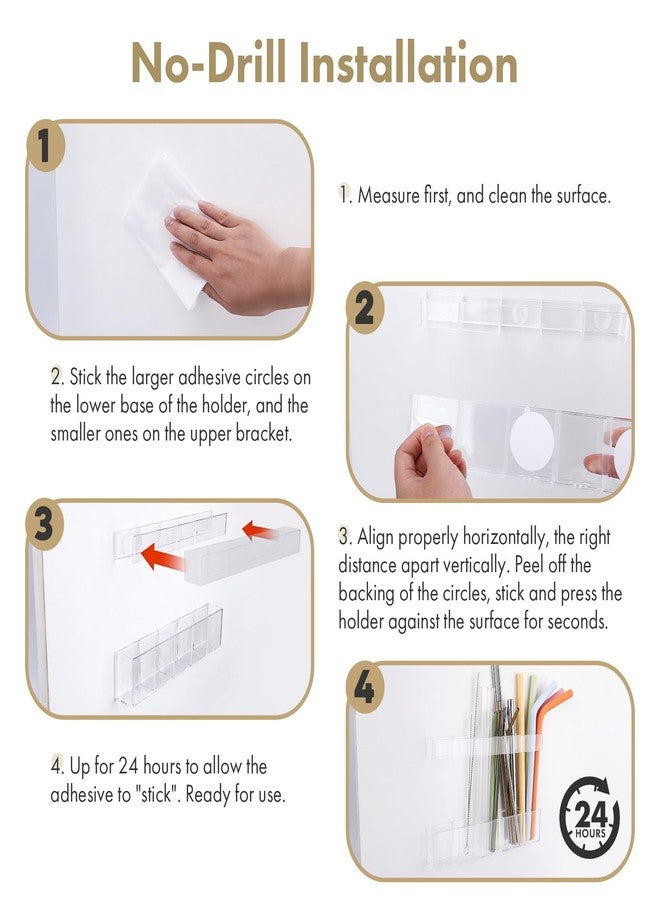 No-Drill Installation

1

1. Measure first, and clean the surface.

2

2. Stick the larger adhesive circles on the lower base of the holder, and the smaller ones on the upper bracket.

3

3. Align properly horizontally, the right distance apart vertically. Peel off the backing of the circles, stick and press the holder against the surface for seconds.

4

4. Up for 24 hours to allow the adhesive to "stick". Ready for use.

24 HOURS