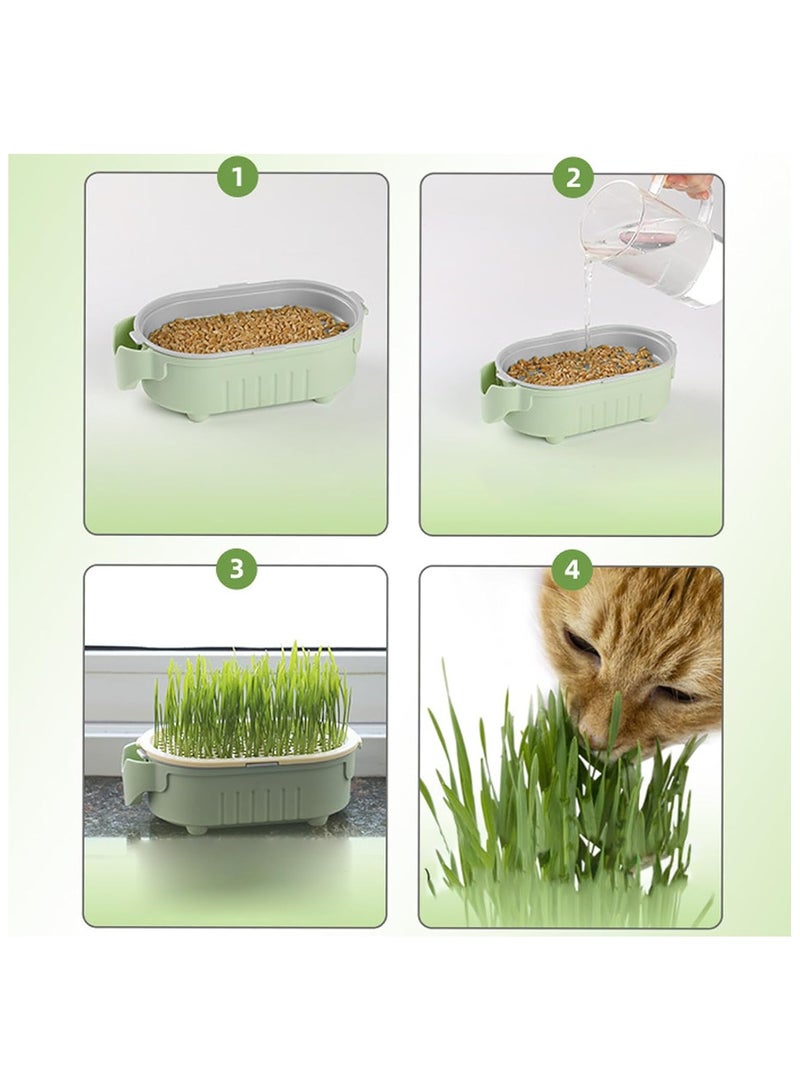 1

2

3

4