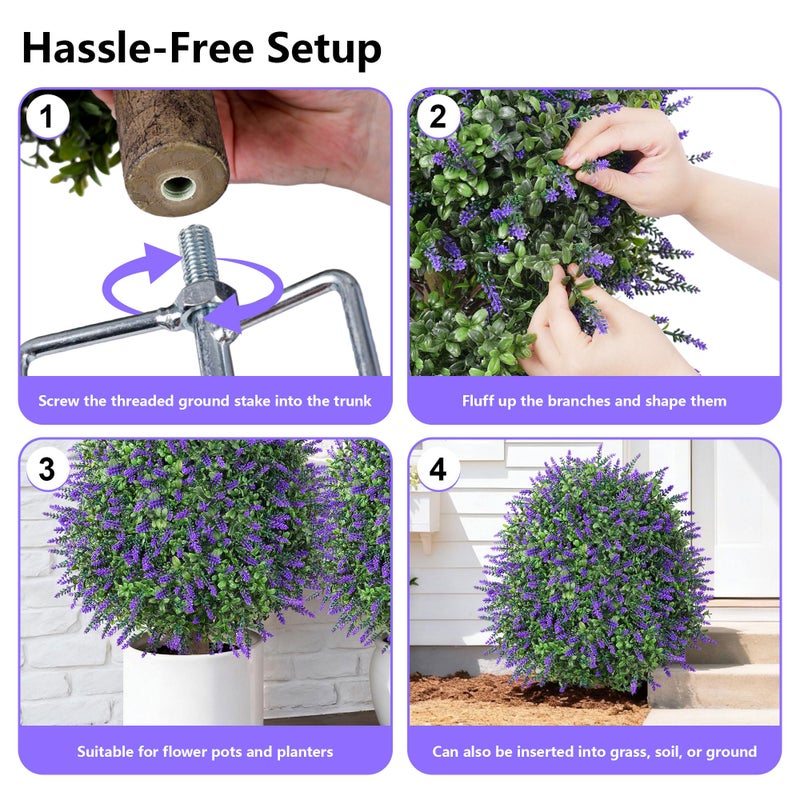 Hassle-Free Setup

1

Screw the threaded ground stake into the trunk

2

Fluff up the branches and shape them

3

Suitable for flower pots and planters

4

Can also be inserted into grass, soil, or ground