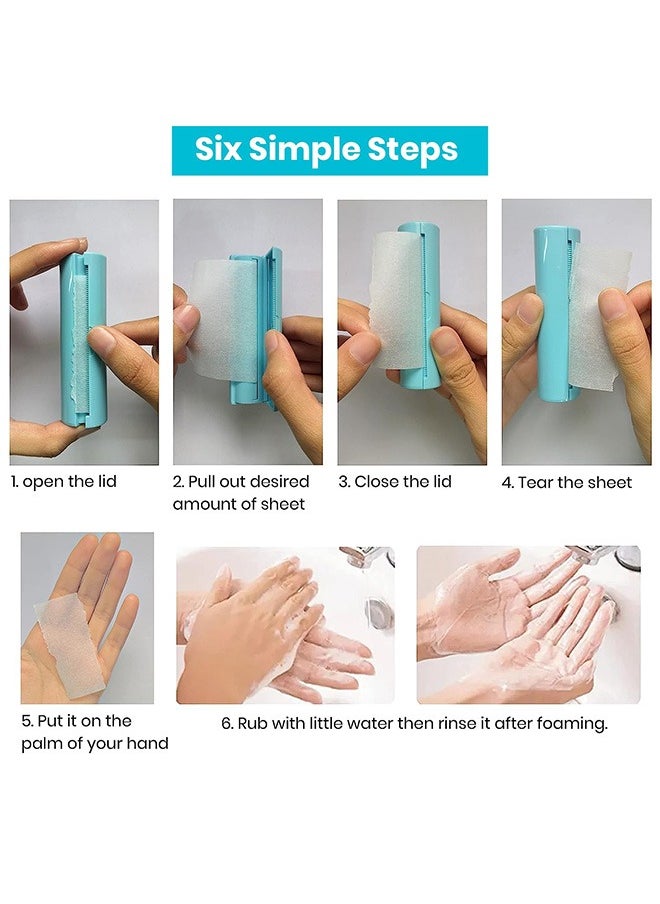 Six Simple Steps

1. open the lid

2. Pull out desired amount of sheet

3. Close the lid

4. Tear the sheet

5. Put it on the palm of your hand

6. Rub with little water then rinse it after foaming.