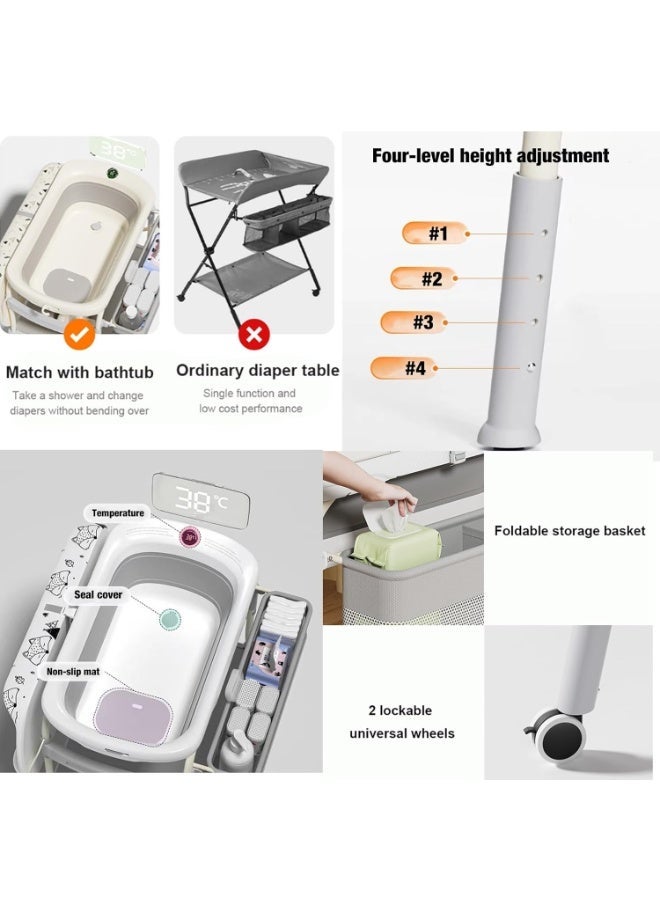 38°C

Match with bathtub
Take a shower and change diapers without bending over

Ordinary diaper table
Single function and low cost performance

Four-level height adjustment
#1
#2
#3
#4

38°C
Temperature
Seal cover
Non-slip mat

Foldable storage basket

2 lockable universal wheels