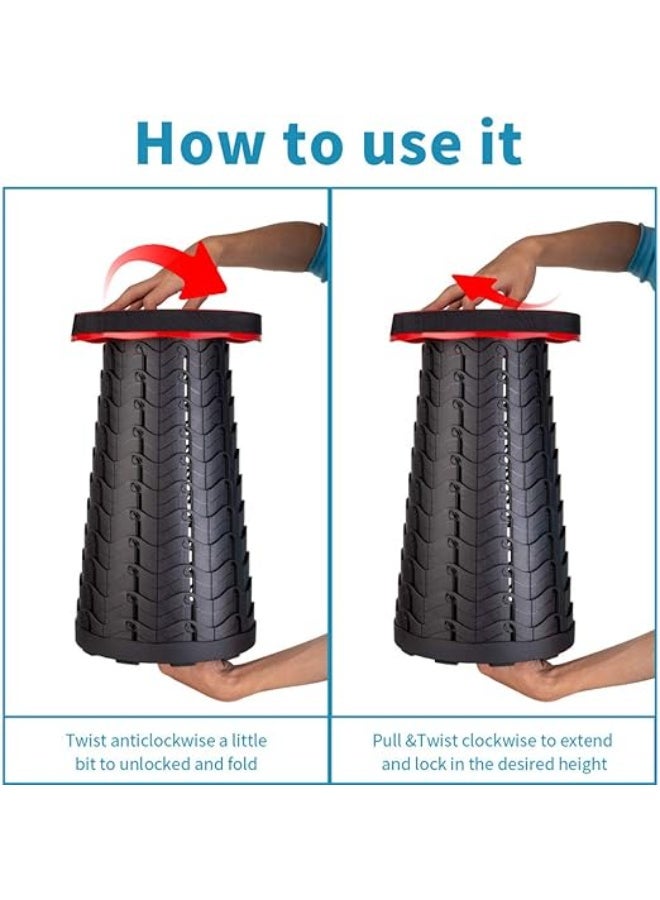 How to use it

Twist anticlockwise a little bit to unlocked and fold

Pull &Twist clockwise to extend and lock in the desired height