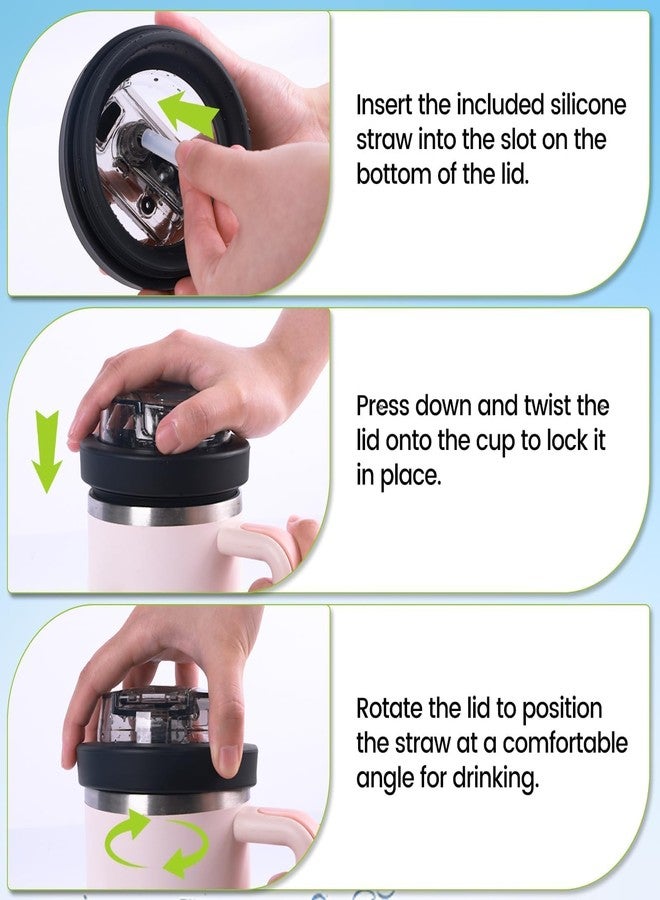 Insert the included silicone straw into the slot on the bottom of the lid.

Press down and twist the lid onto the cup to lock it in place.

Rotate the lid to position the straw at a comfortable angle for drinking.