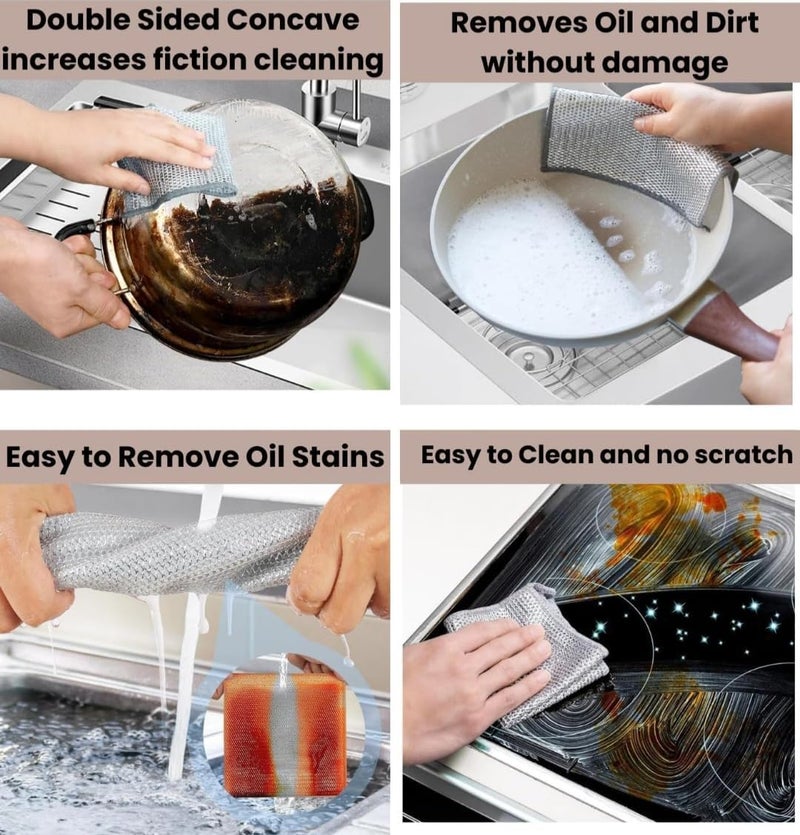 Double Sided Concave increases fiction cleaning

Removes Oil and Dirt without damage

Easy to Remove Oil Stains

Easy to Clean and no scratch