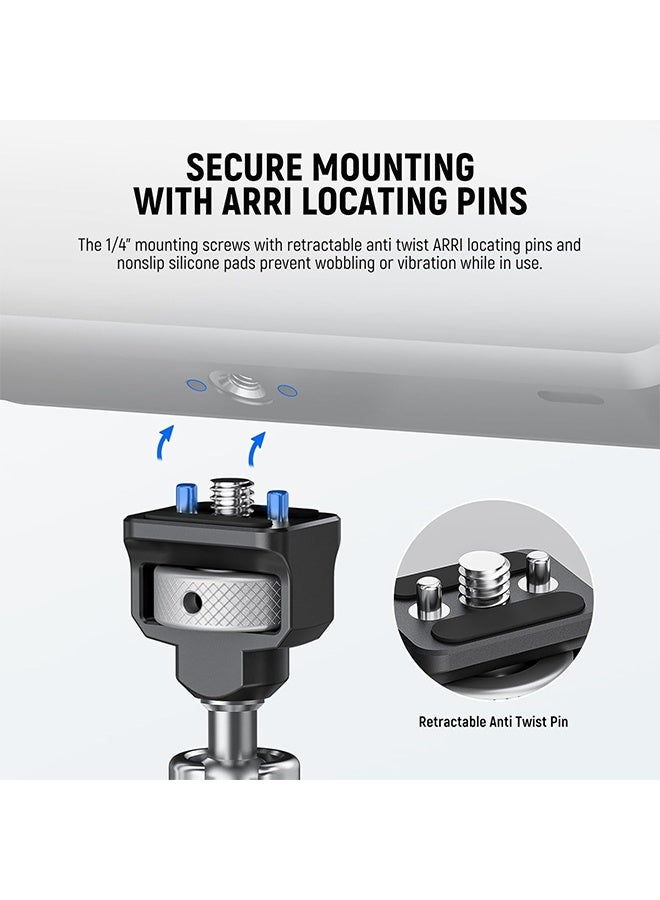 SECURE MOUNTING
WITH ARRI LOCATING PINS

The 1/4" mounting screws with retractable anti twist ARRI locating pins and nonslip silicone pads prevent wobbling or vibration while in use.

Retractable Anti Twist Pin