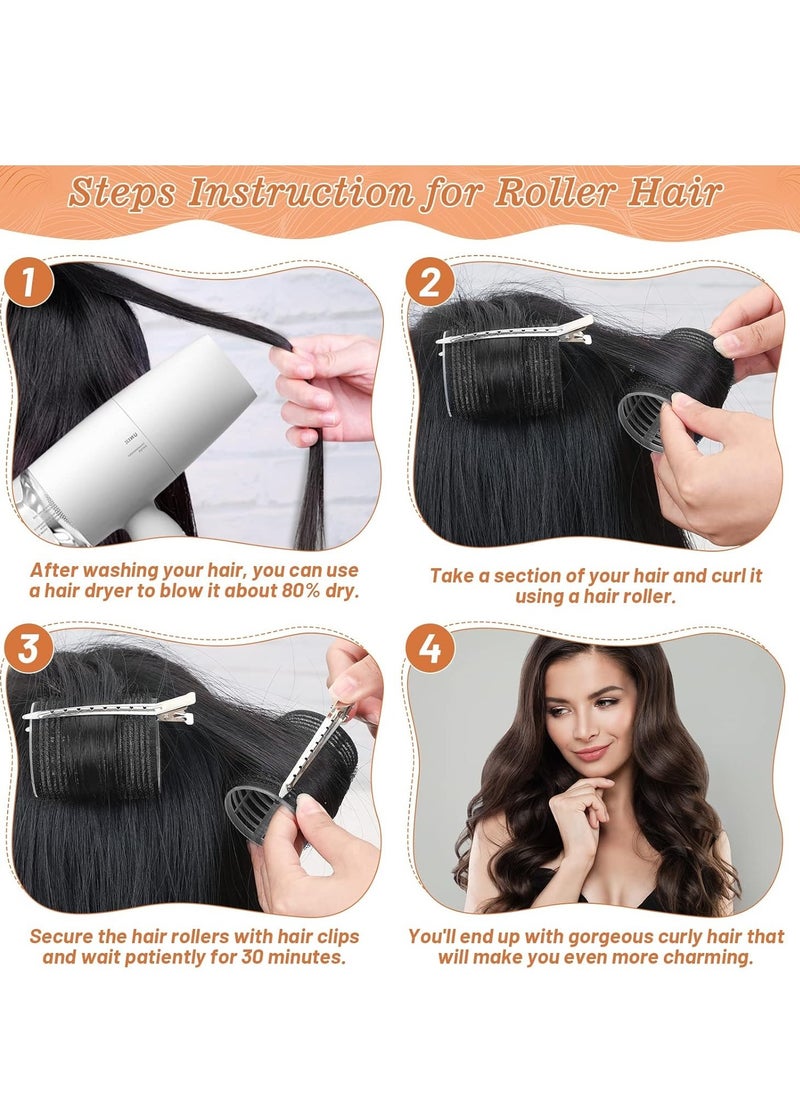 Steps Instruction for Roller Hair

1

After washing your hair, you can use a hair dryer to blow it about 80% dry.

2

Take a section of your hair and curl it using a hair roller.

3

Secure the hair rollers with hair clips and wait patiently for 30 minutes.

4

You'll end up with gorgeous curly hair that will make you even more charming.