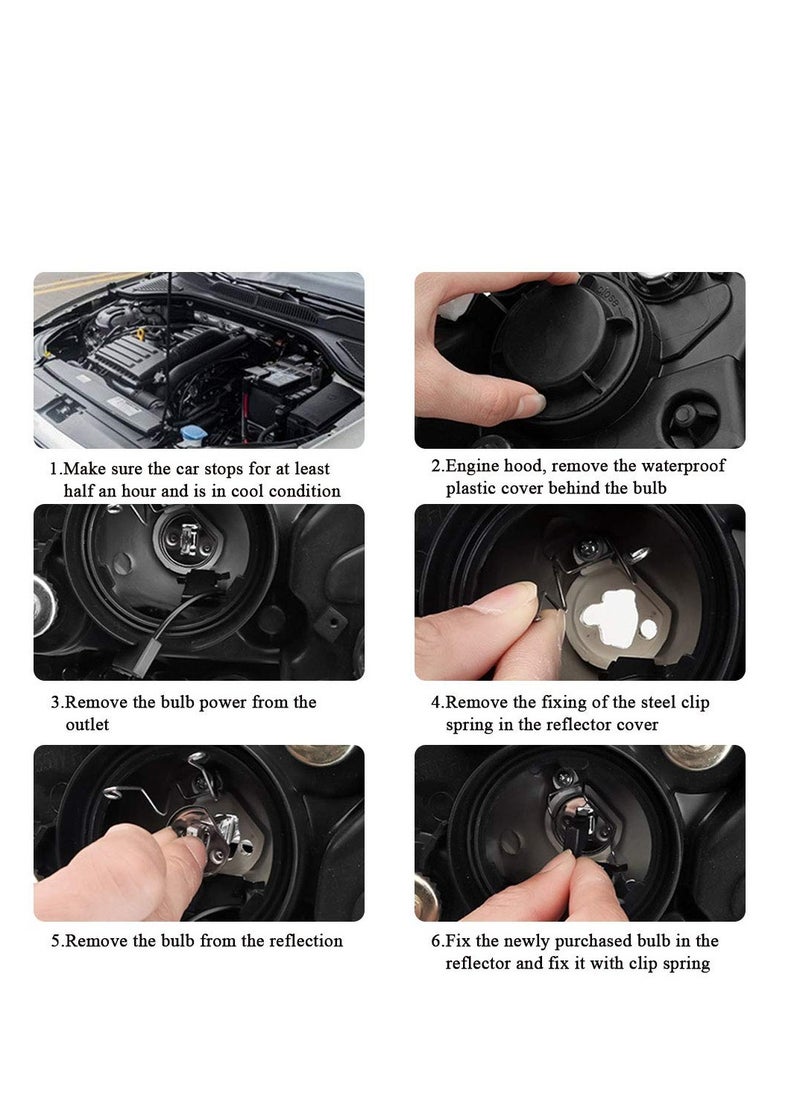 1.Make sure the car stops for at least half an hour and is in cool condition

2.Engine hood, remove the waterproof plastic cover behind the bulb

3.Remove the bulb power from the outlet

4.Remove the fixing of the steel clip spring in the reflector cover

5.Remove the bulb from the reflection

6.Fix the newly purchased bulb in the reflector and fix it with clip spring