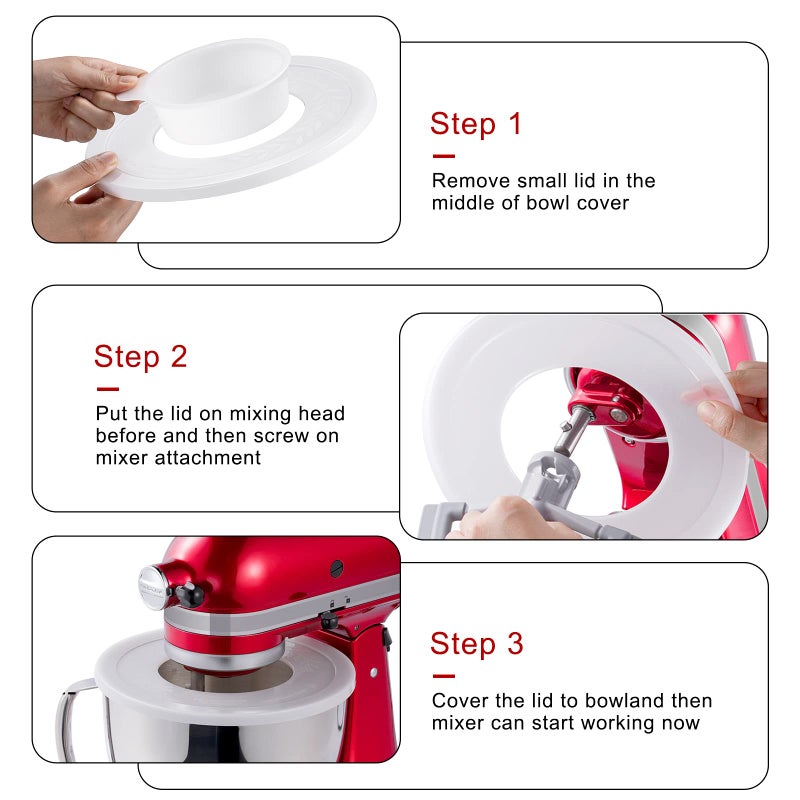 Step 1

Remove small lid in the middle of bowl cover

Step 2

Put the lid on mixing head before and then screw on mixer attachment

Step 3

Cover the lid to bowland then mixer can start working now